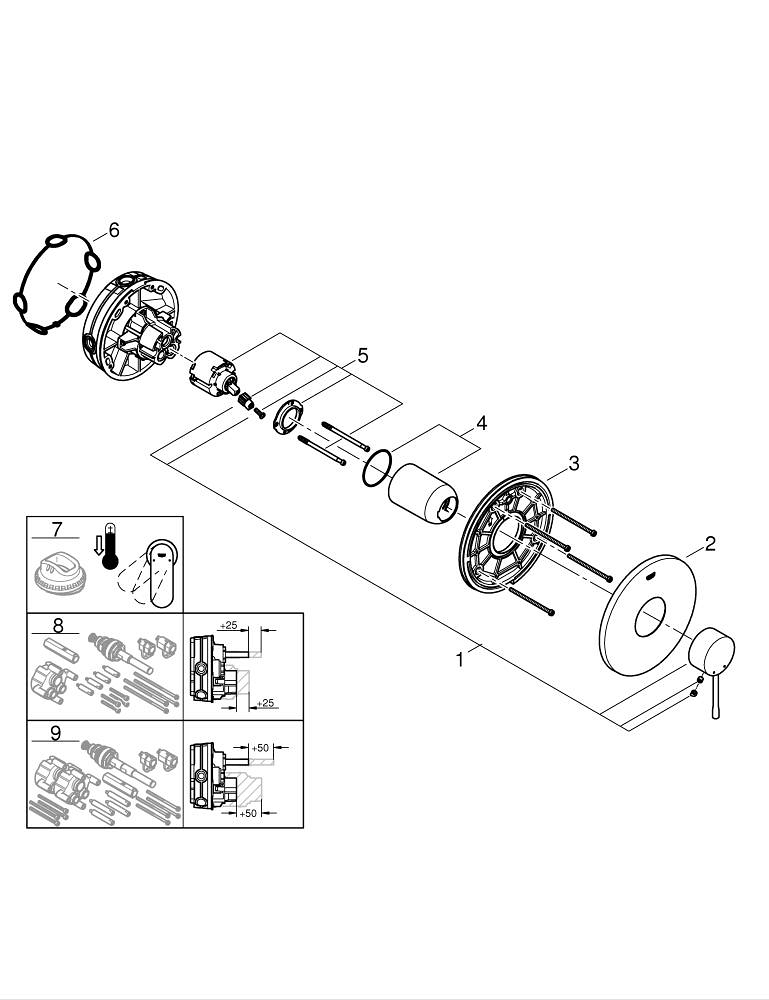 6
5
4
3
2
1
7
8
+25
+25
9
+50
+50