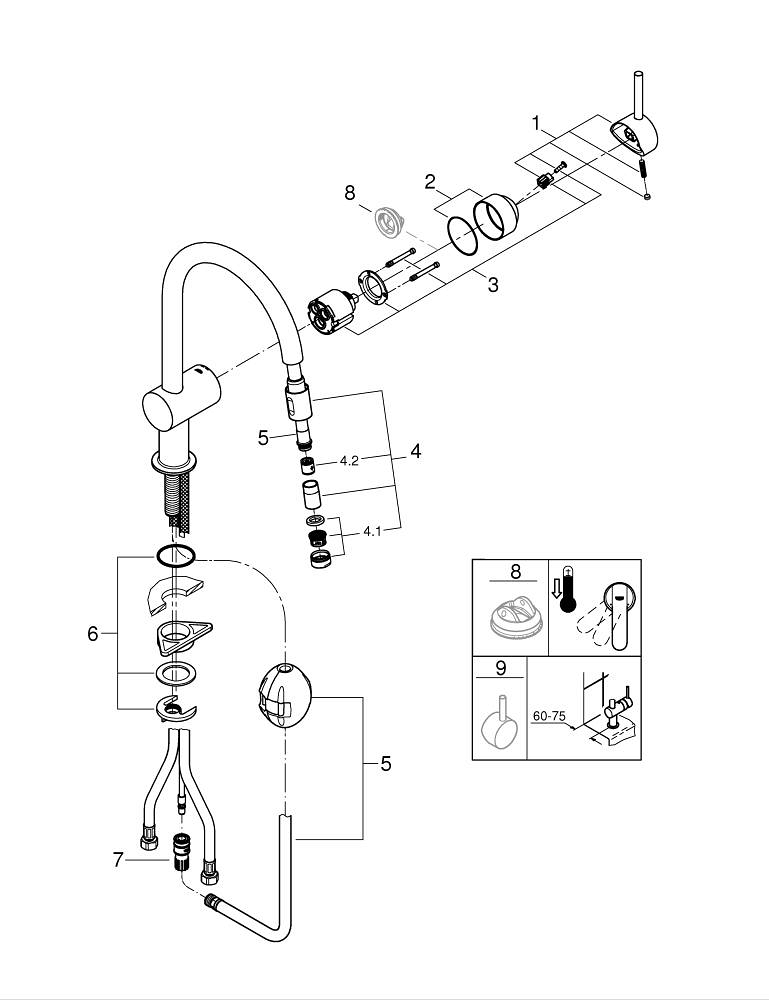 1
2
8
3
5
4.2
4
4.1
6
5
7
8
9
60-75