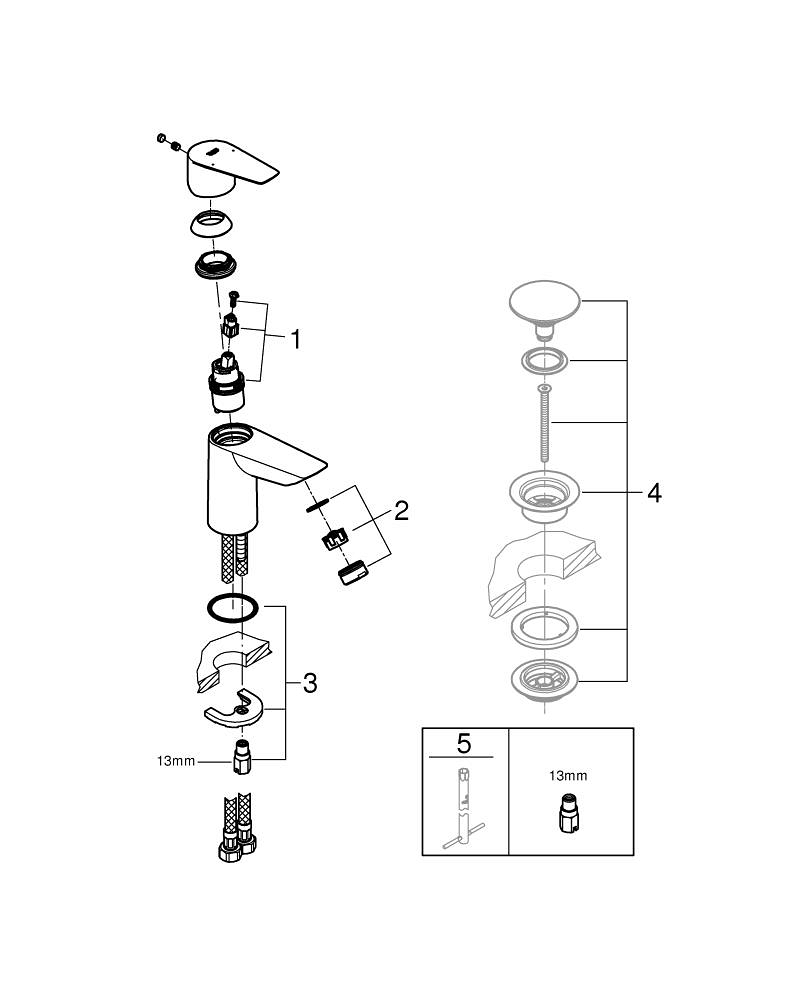 1

2

3

13mm

4

5

13mm