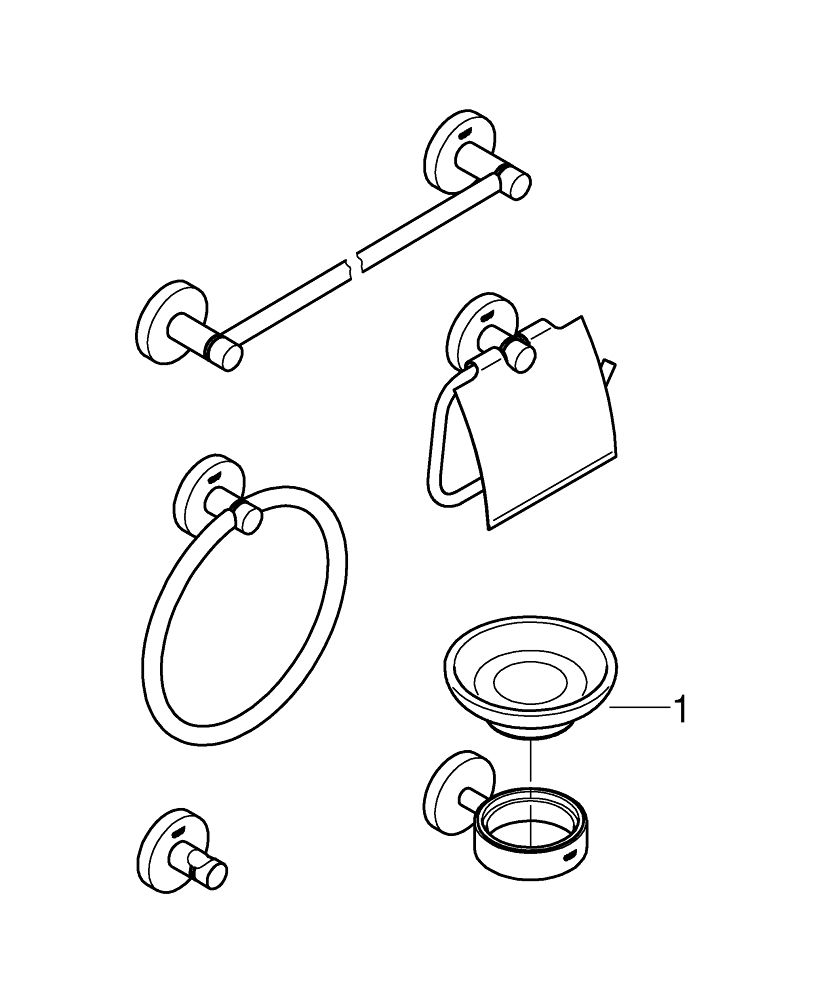 1