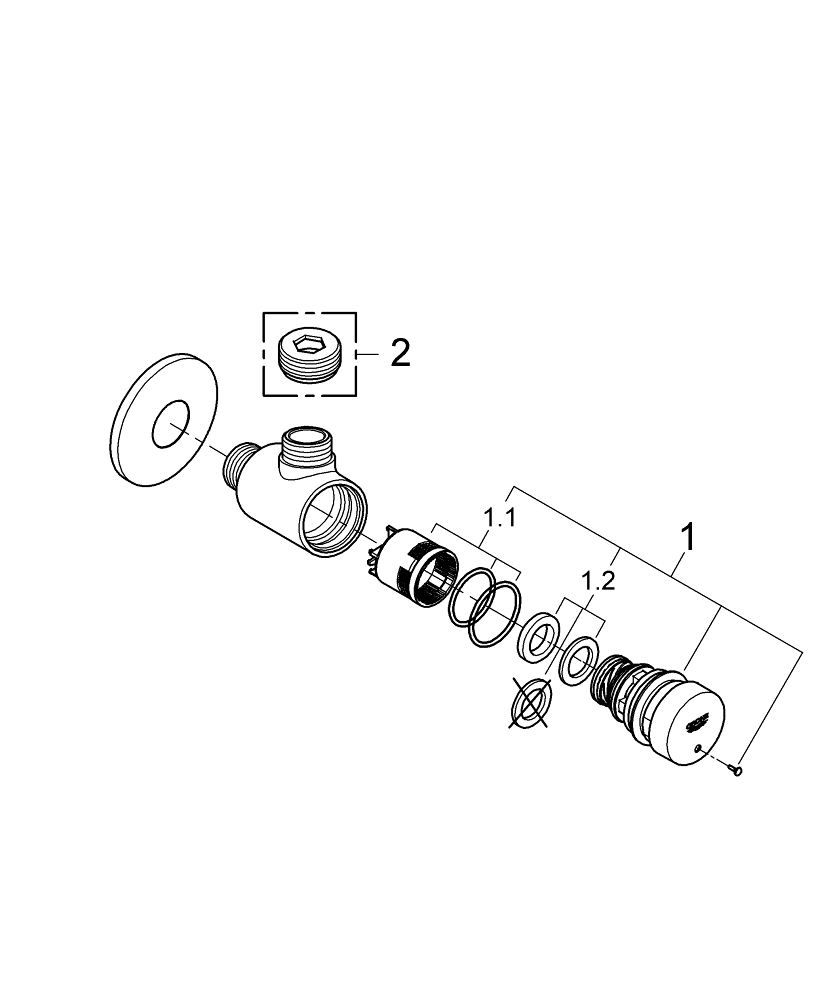 2
1.1
1
1.2