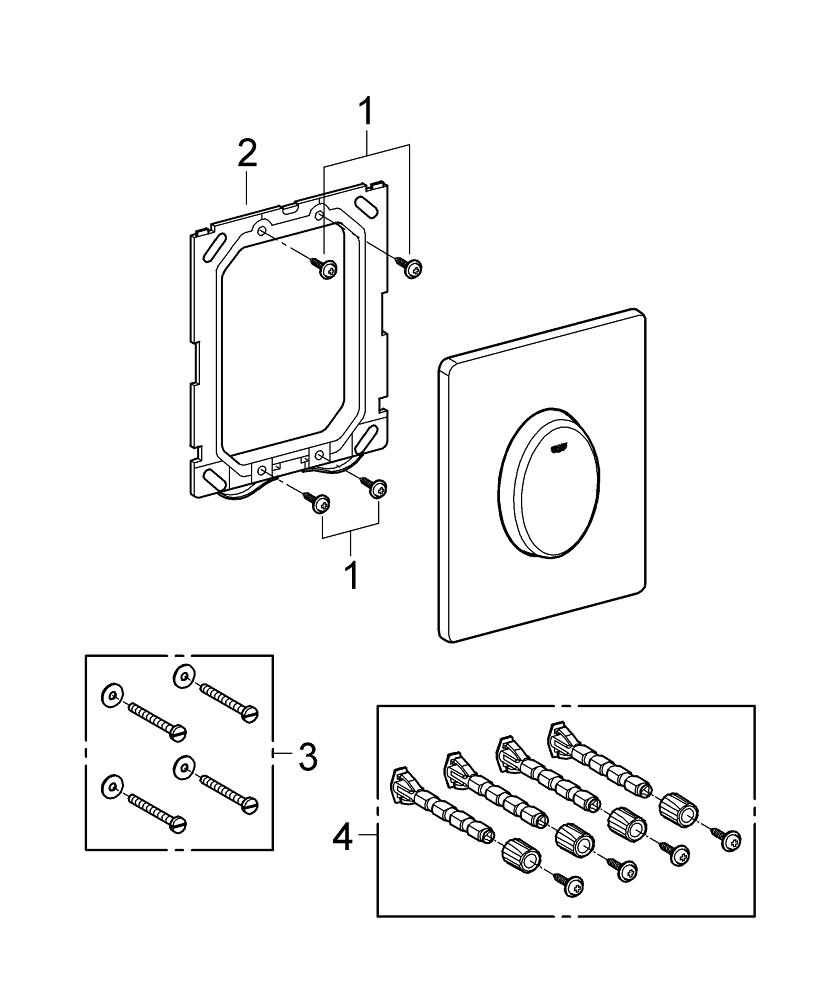 1
2
1
3
4