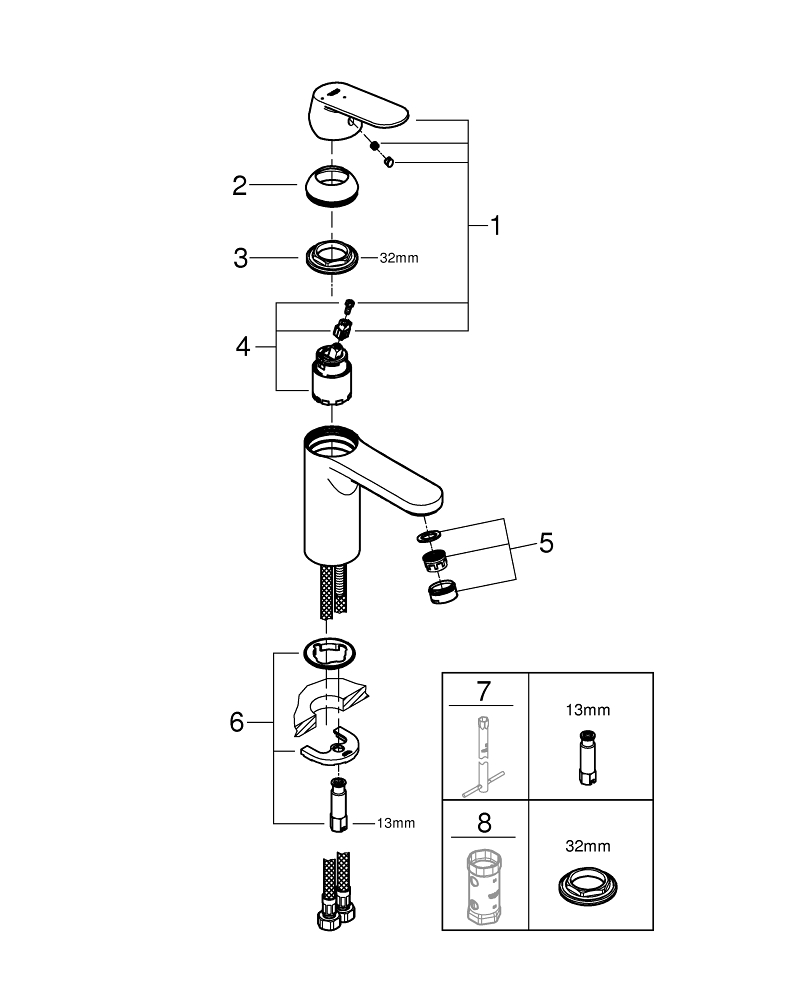 1
2
3
32mm
4
5
6
13mm

| 7 | 13mm |
|---|---|
| 8 | 32mm |