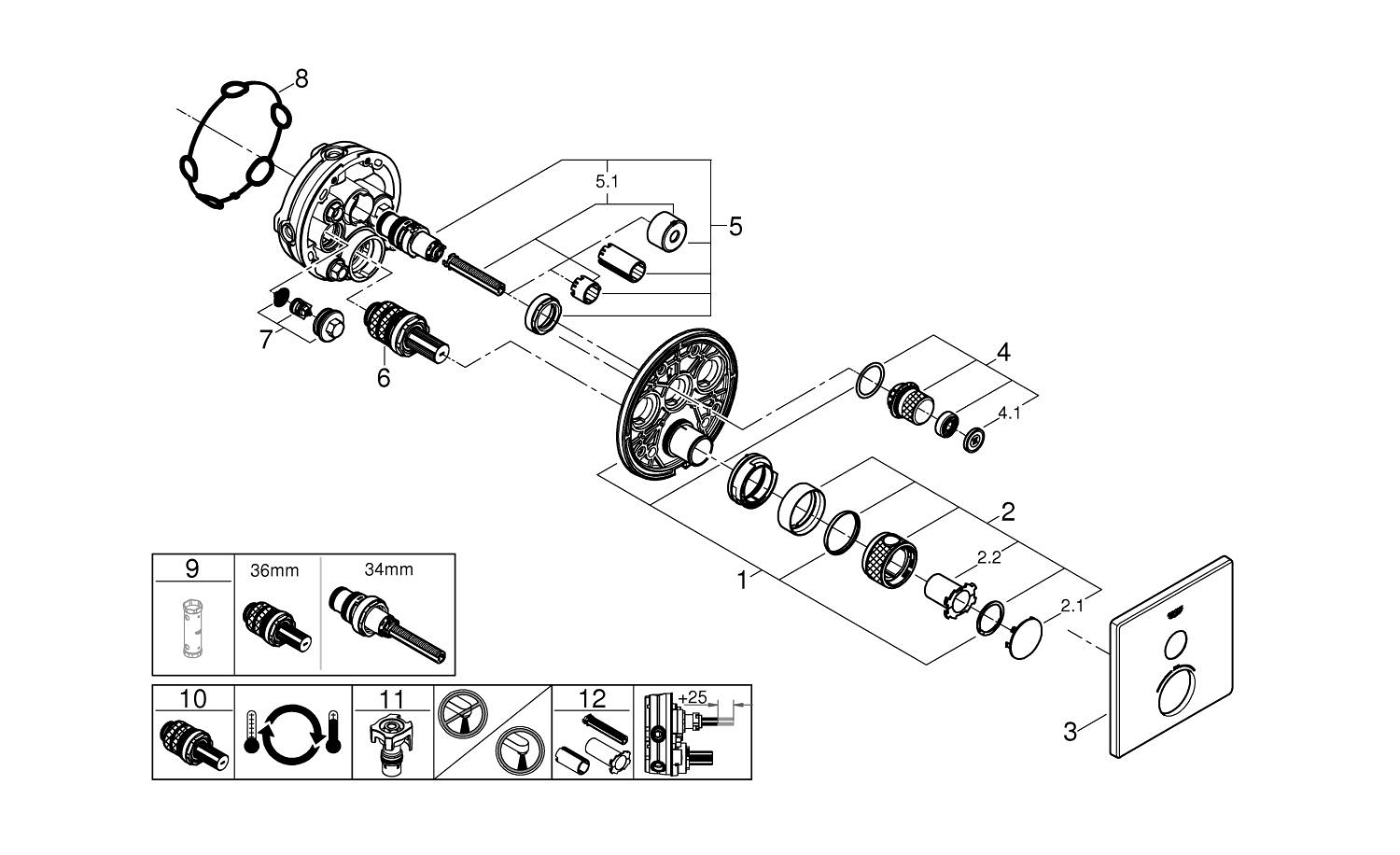 8
5.1
5
7
6
4
4.1
2
2.2
1
2.1
3
9
36mm
34mm
10
11
12
+25