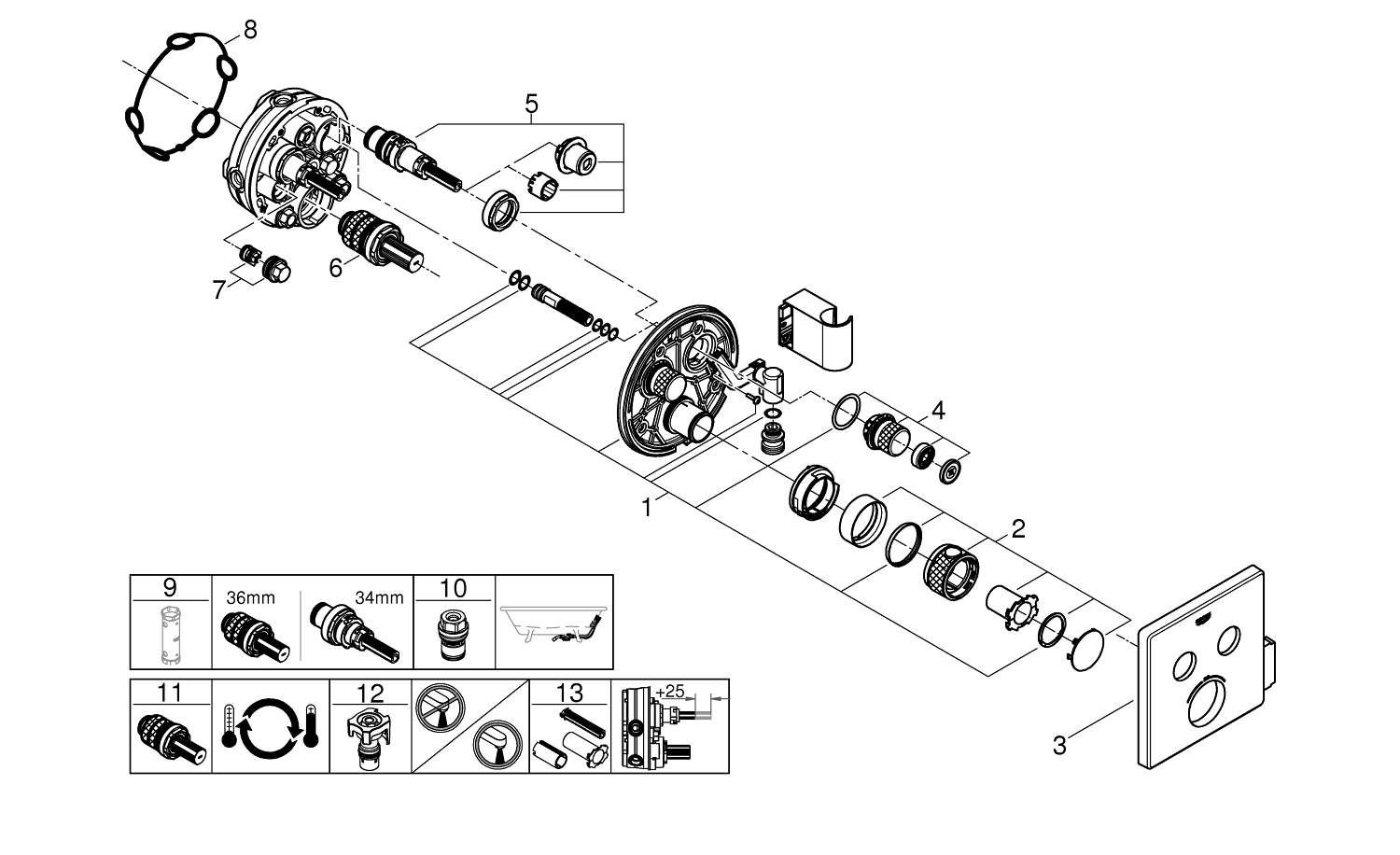 8

5

6

7

4

1

2

3

9

36mm

34mm

10

11

12

13

+25