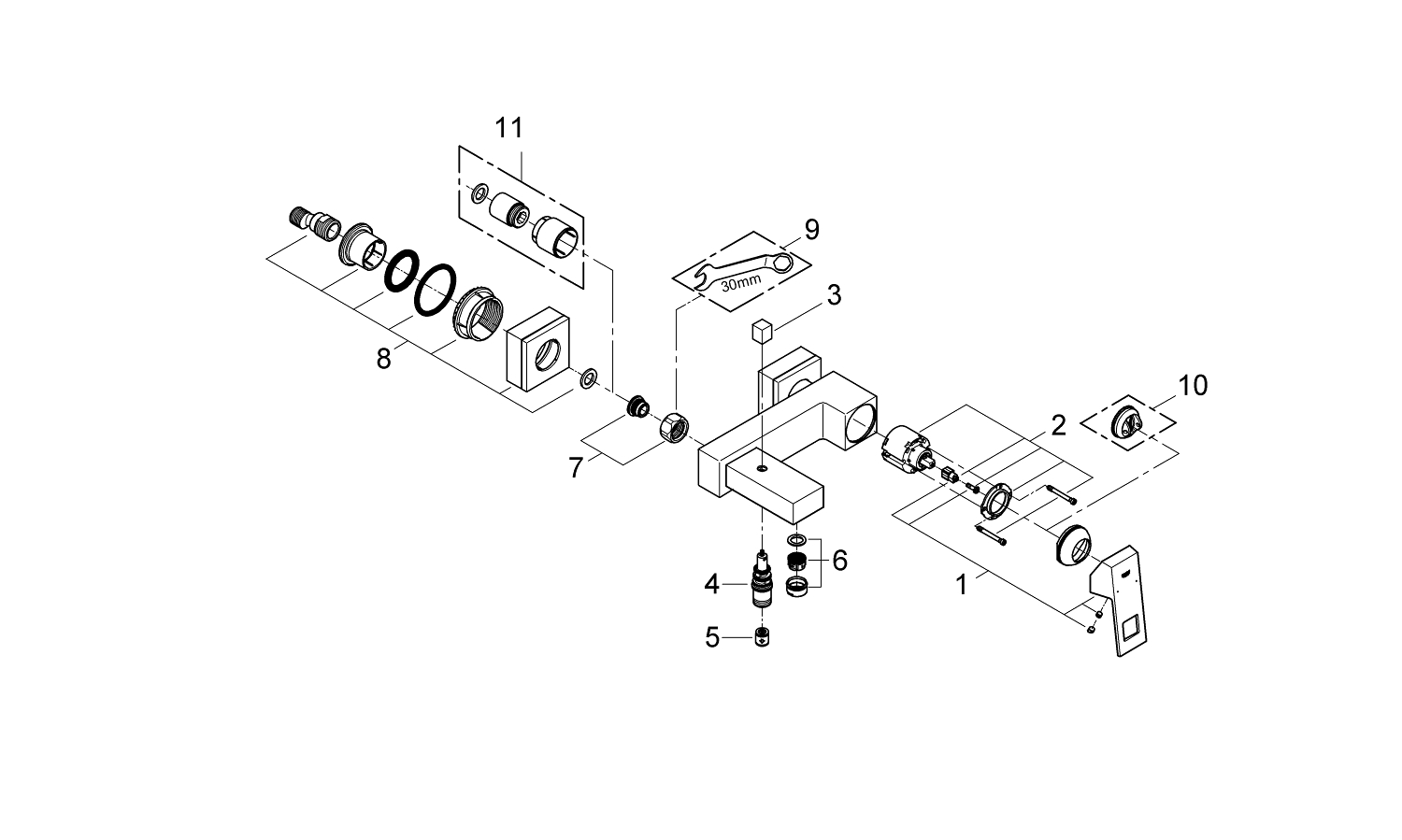 11
9
30mm
3
8
10
2
7
6
4
1
5