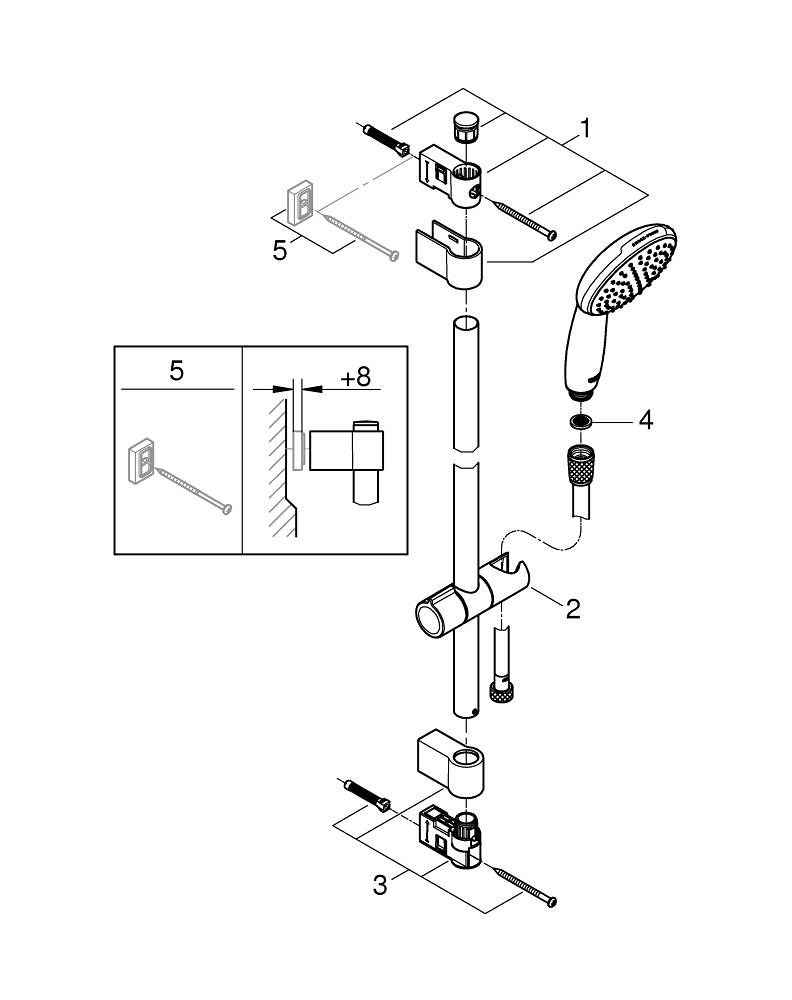 1

5

5

+8

4

2

3