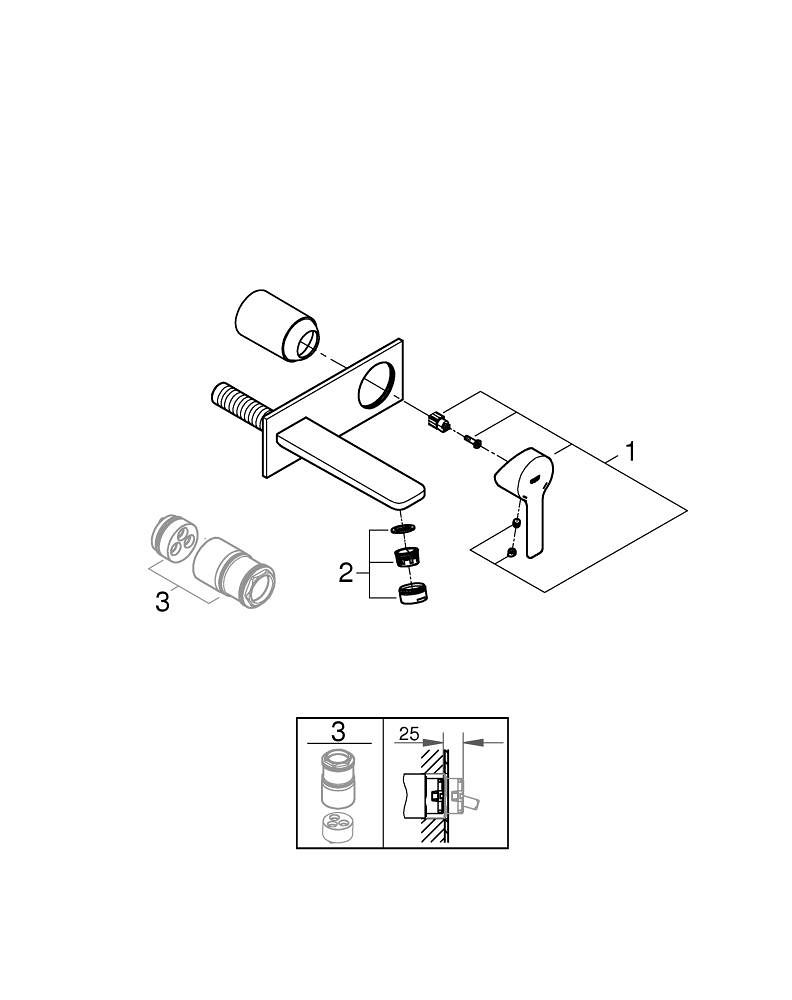 1
2
3
3
25