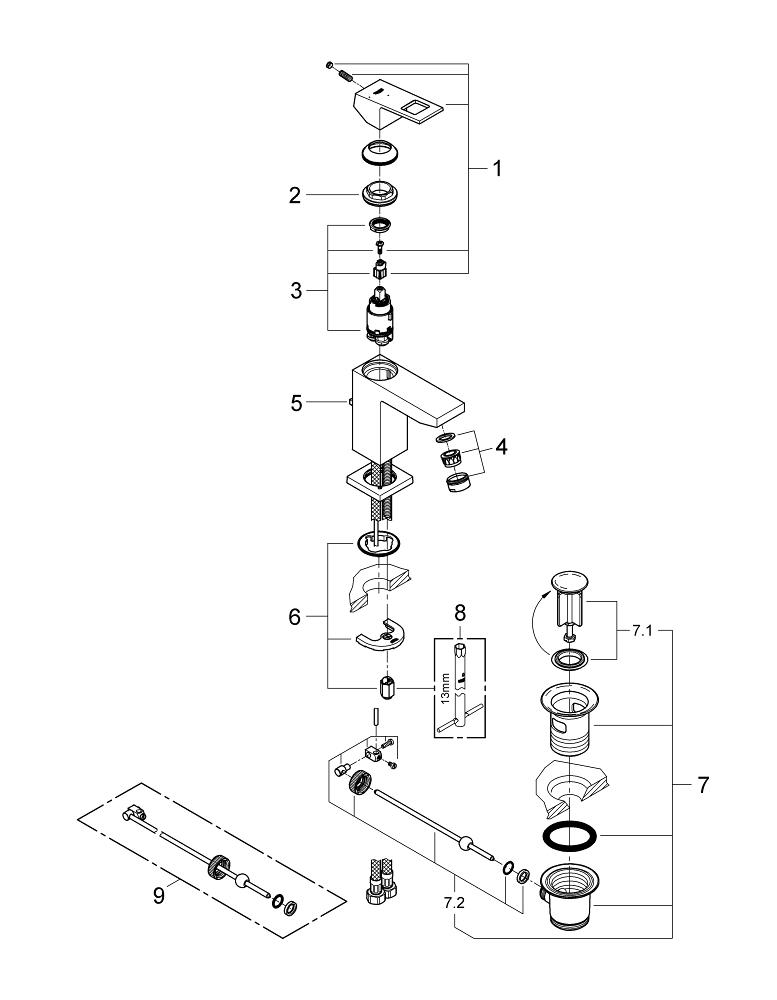 1
2
3
5
4
6
8
13mm
7.1
7
9
7.2