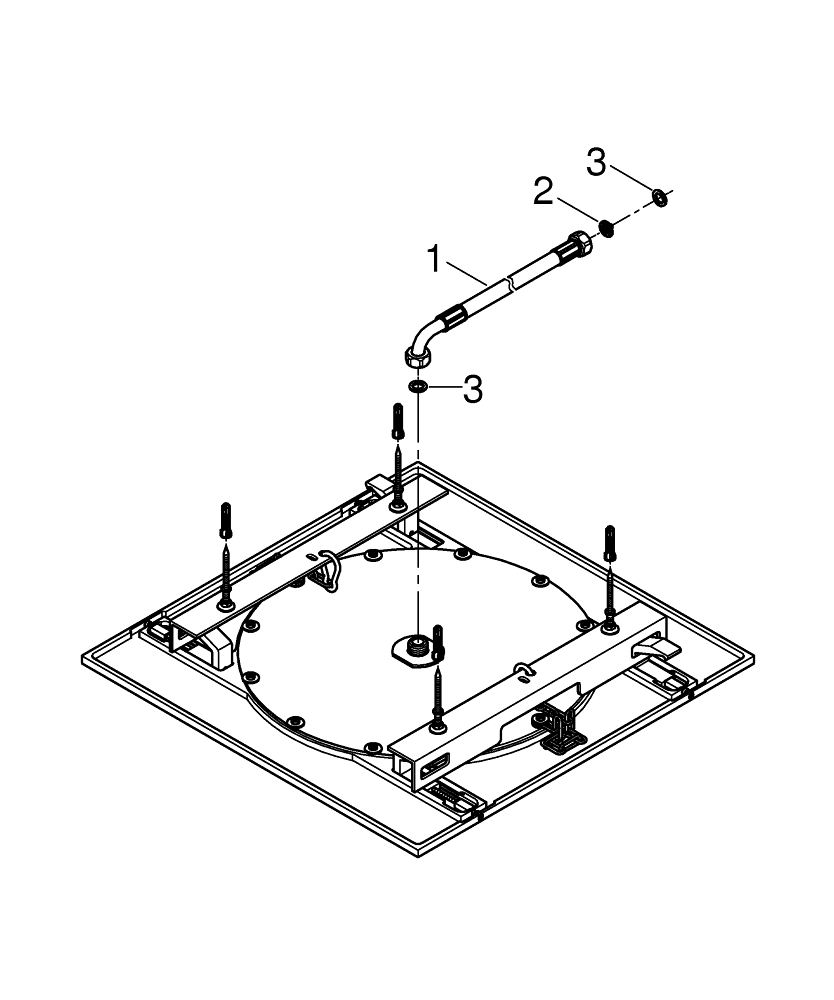 3
2
1
3