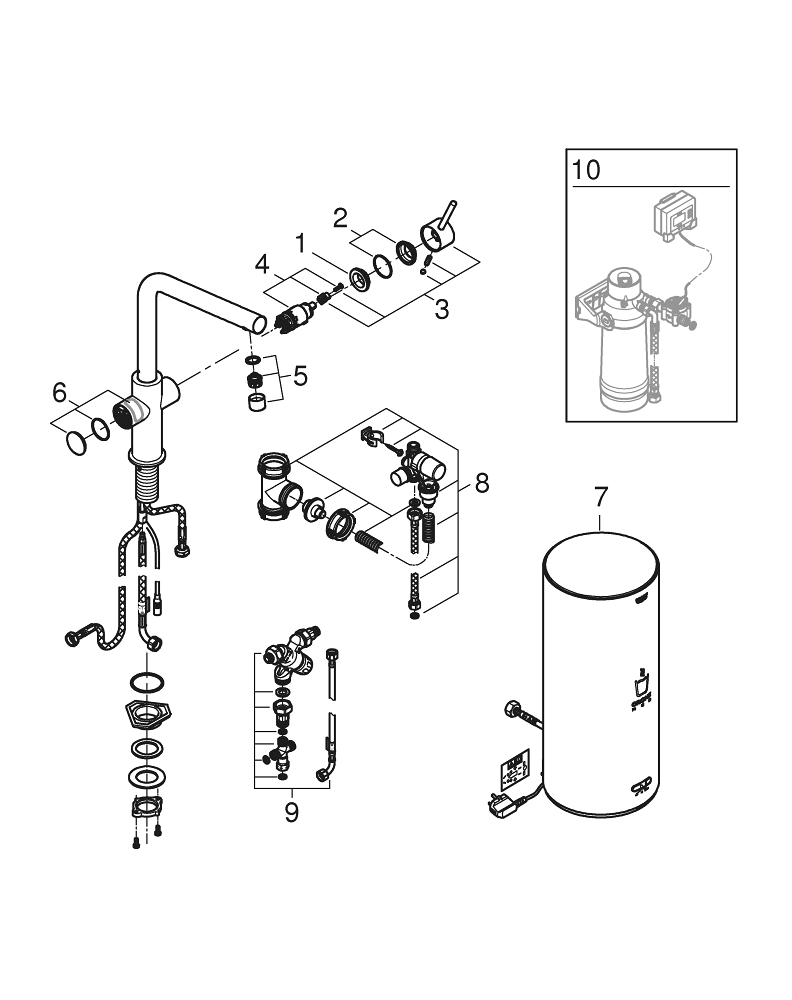 10
2
1
4
3
5
6
8
7
9