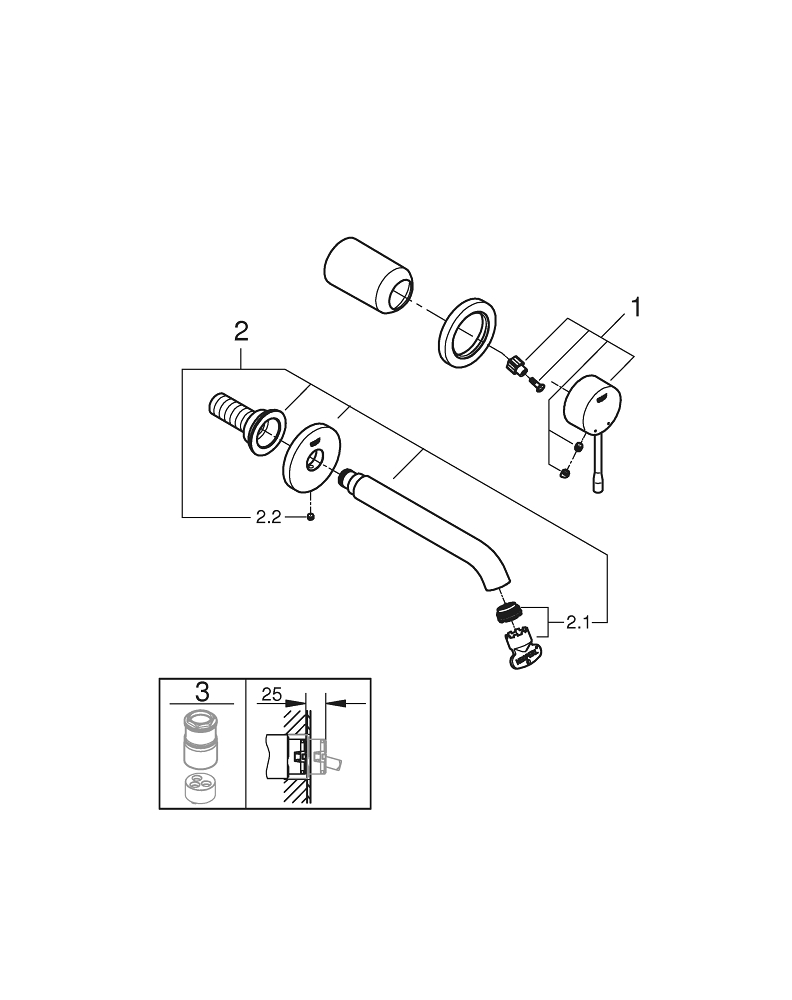 1

2

2.2

2.1

3

25