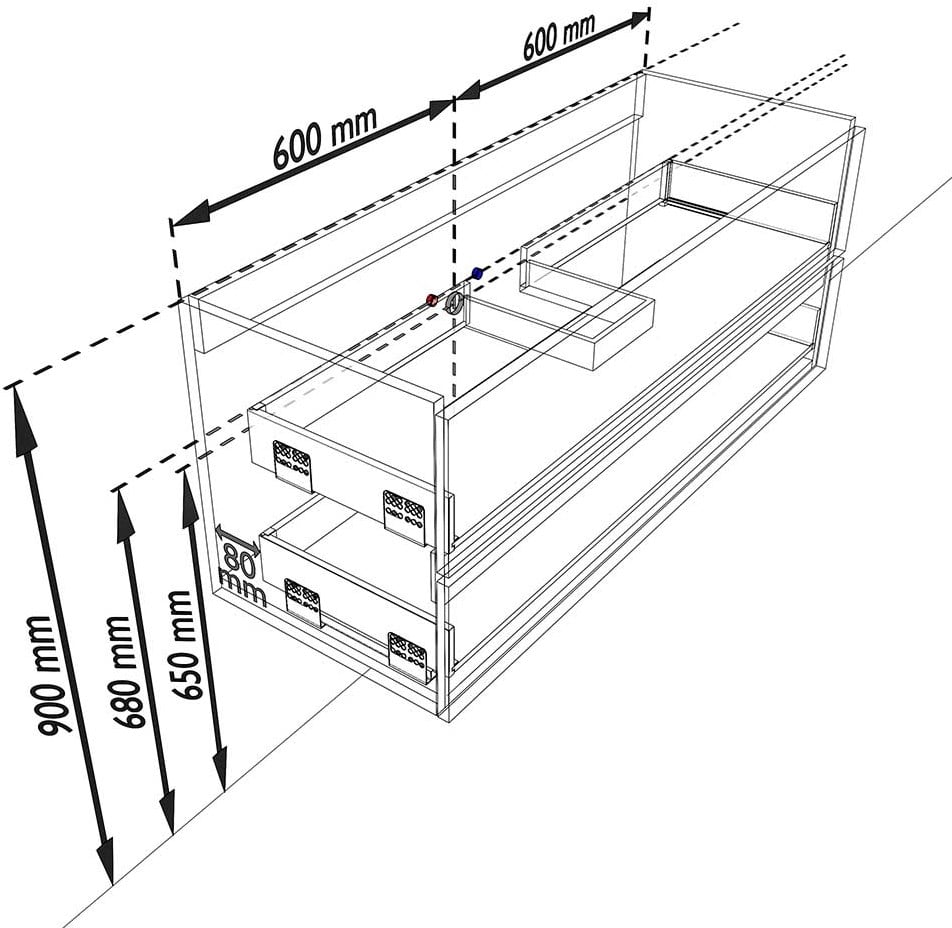 600 mm

600 mm

80 mm

900 mm

680 mm

650 mm