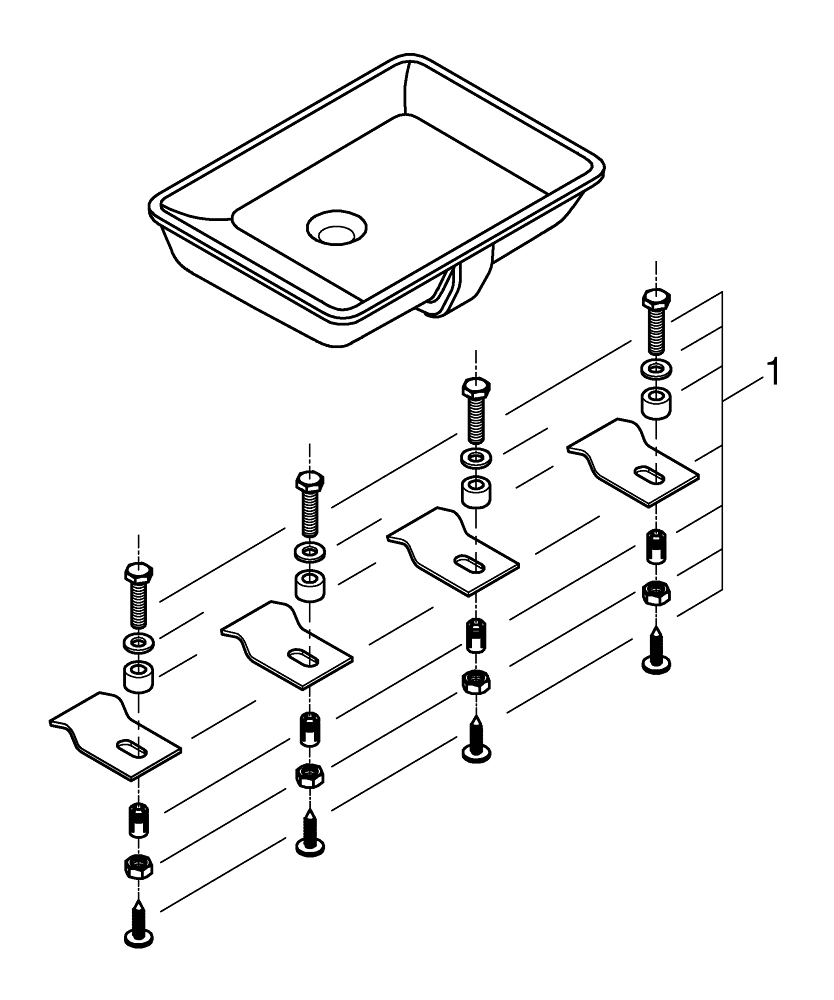 1