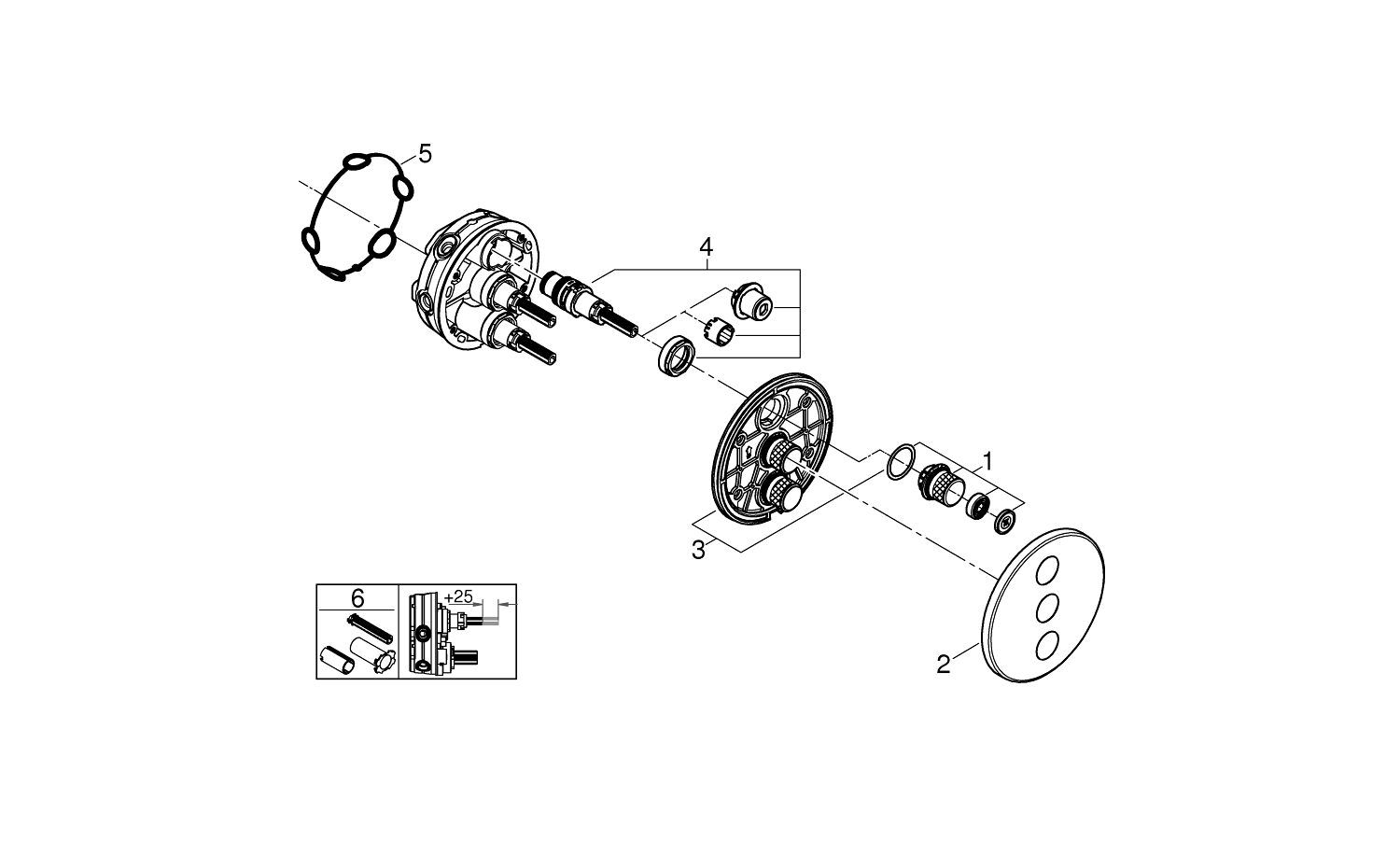 5
4
1
3
2
6
+25