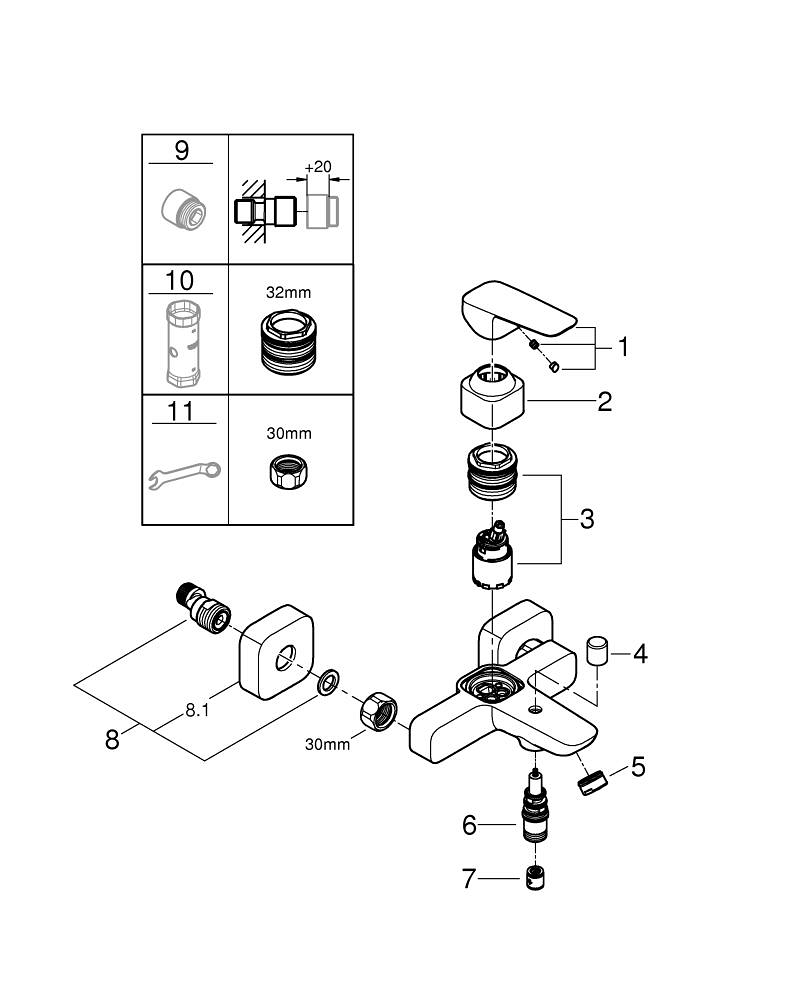 | 9 | +20 |
|---|---|
| 10 | 32mm |
| 11 | 30mm |

1

2

3

4

5

6

7

8

8.1

30mm