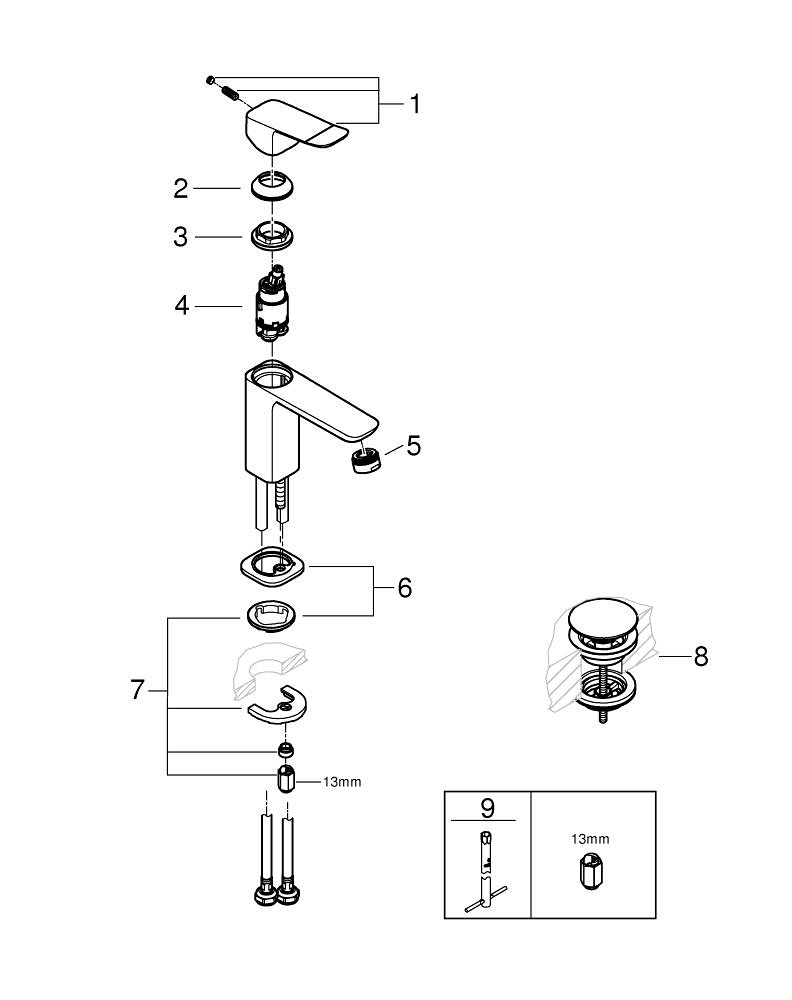 1
2
3
4
5
6
7
13mm
8
9
13mm