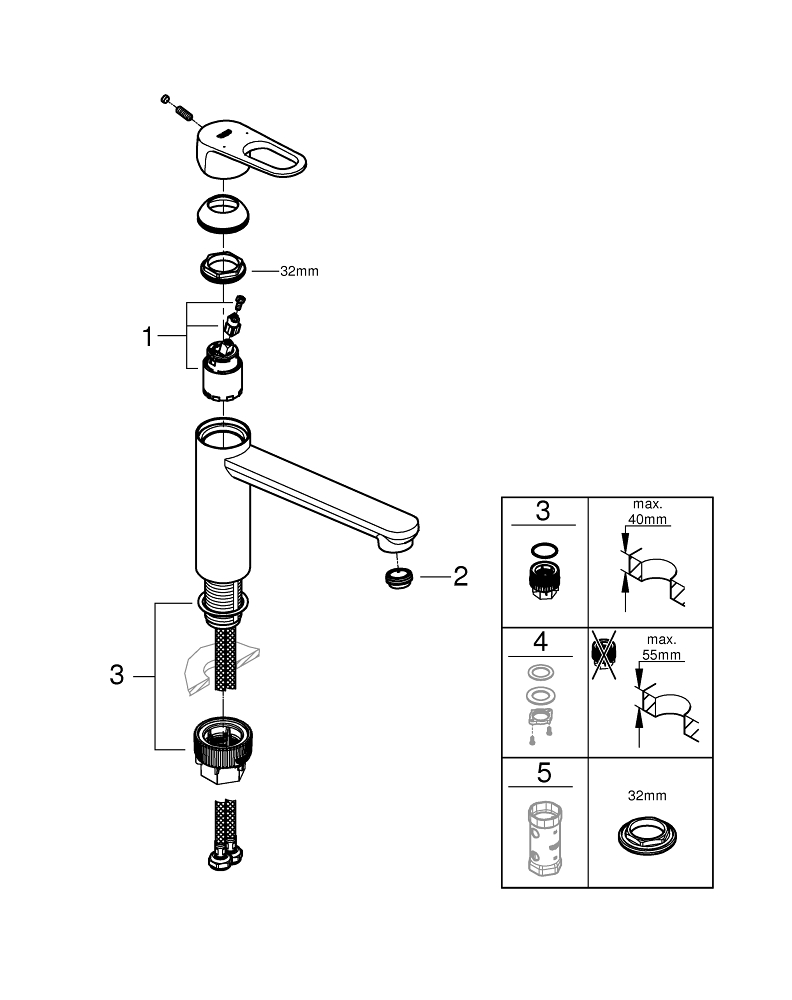 32mm

1

2

3

| 3 | max. 40mm |
|---|---|
| 4 | max. 55mm |
| 5 | 32mm |