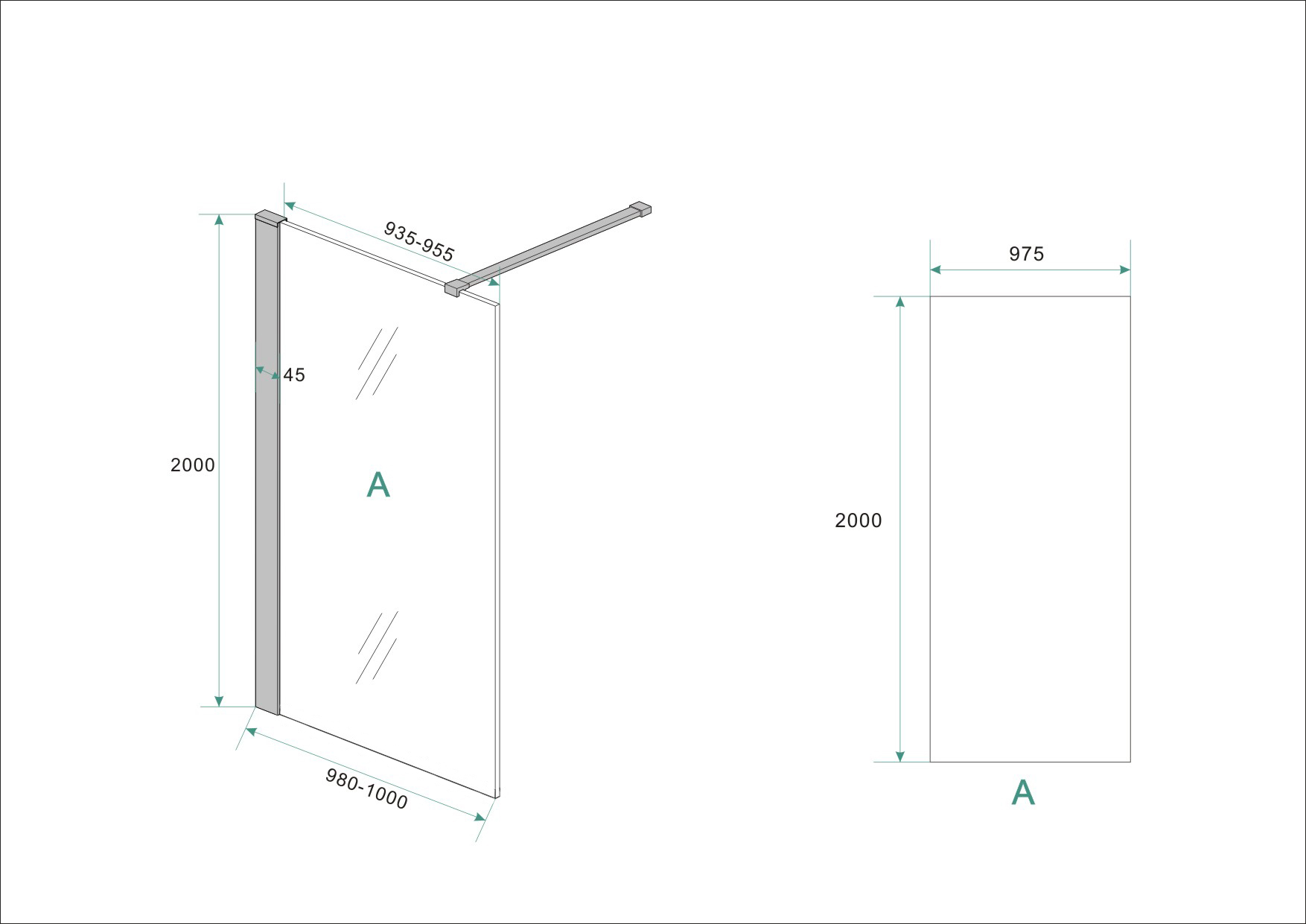 935-955

45

2000

A

980-1000

975

2000

A