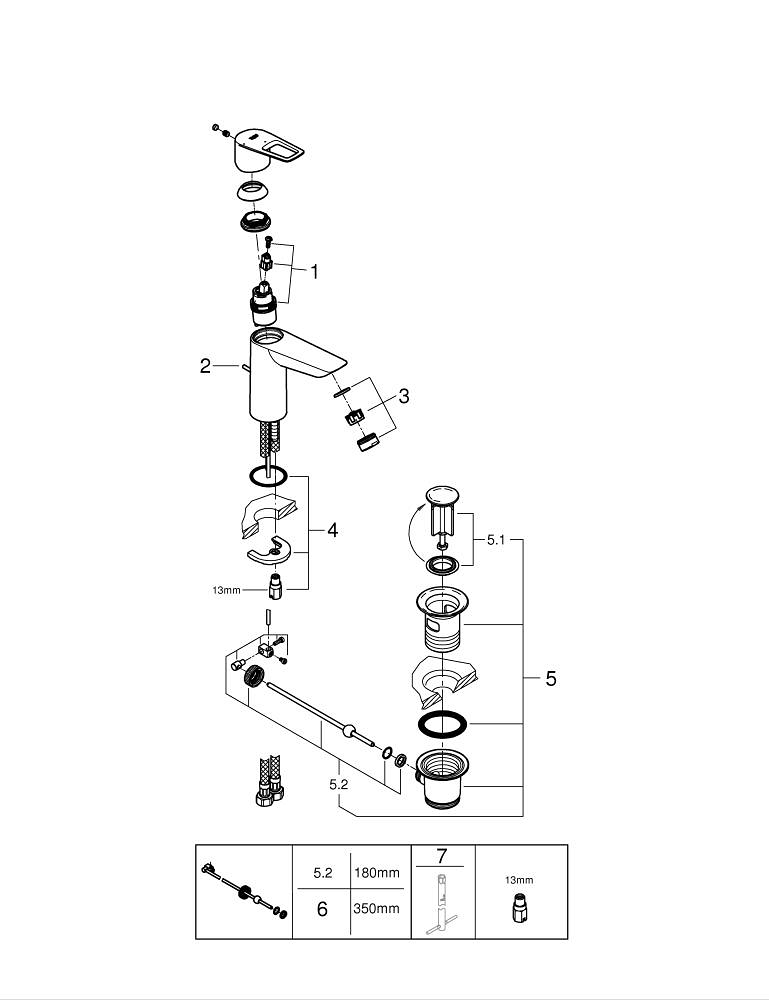 1

2

3

4

13mm

5.1

5

5.2

| | 5.2 | 180mm | 7 | 13mm |
|---|---|---|---|---|
| | 6 | 350mm | | |