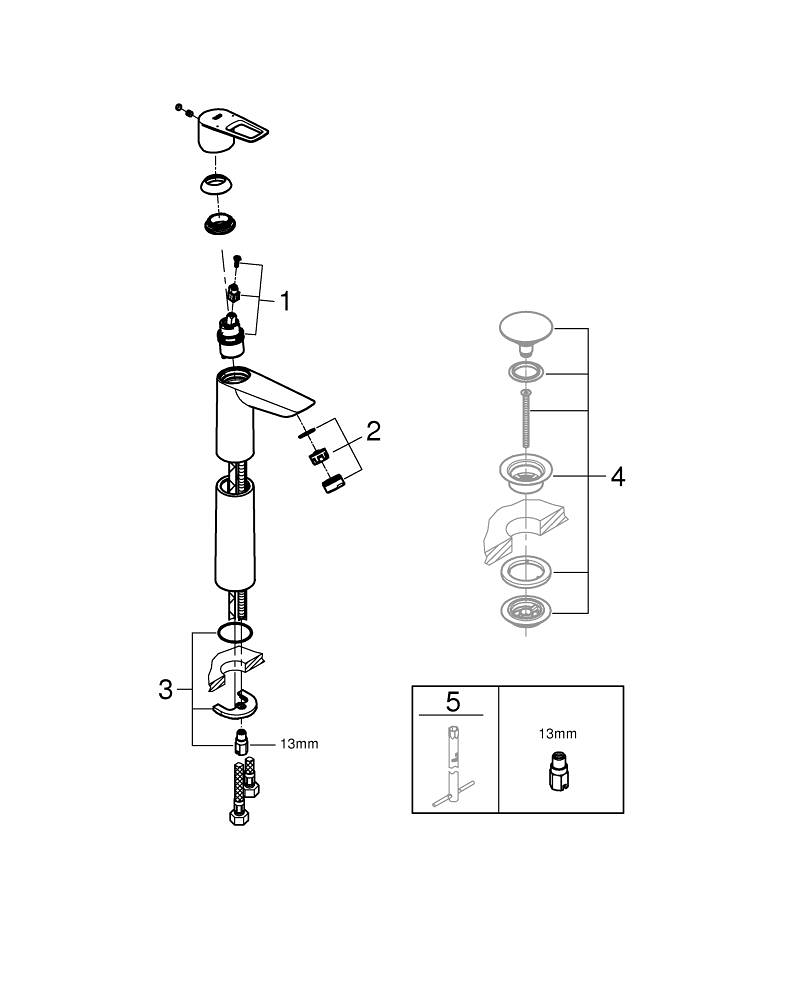 1

2

3

13mm

4

5

13mm