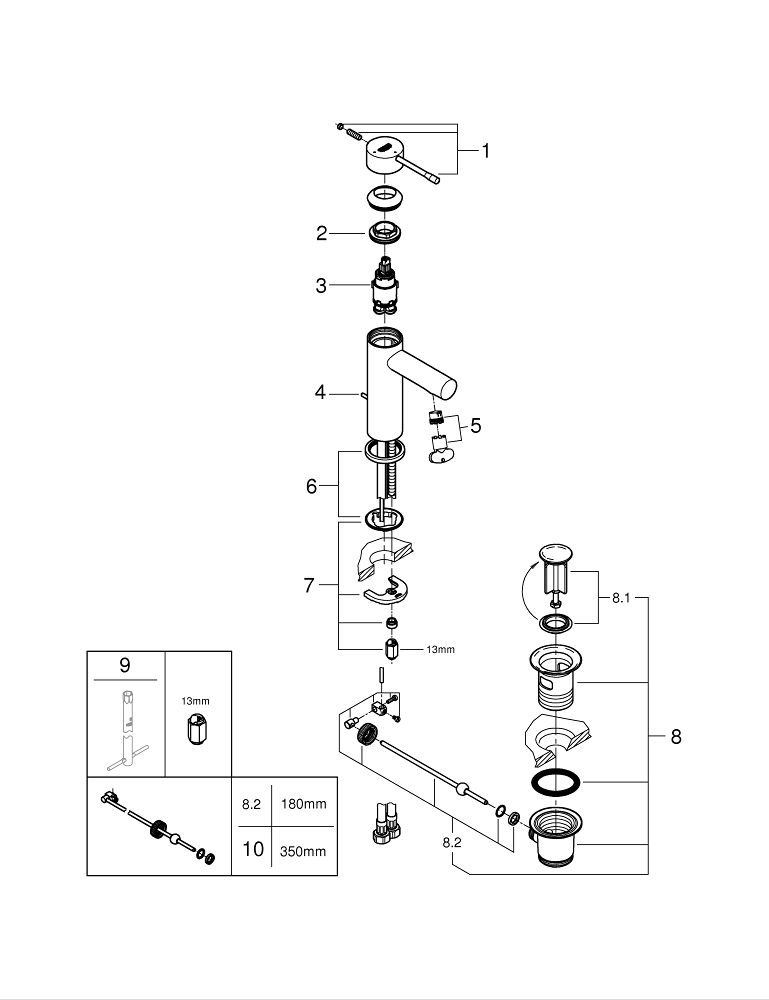 1
2
3
4
5
6
7
13mm
8.1
8
8.2
9
13mm
| 8.2 | 180mm |
|---|---|
| 10 | 350mm |