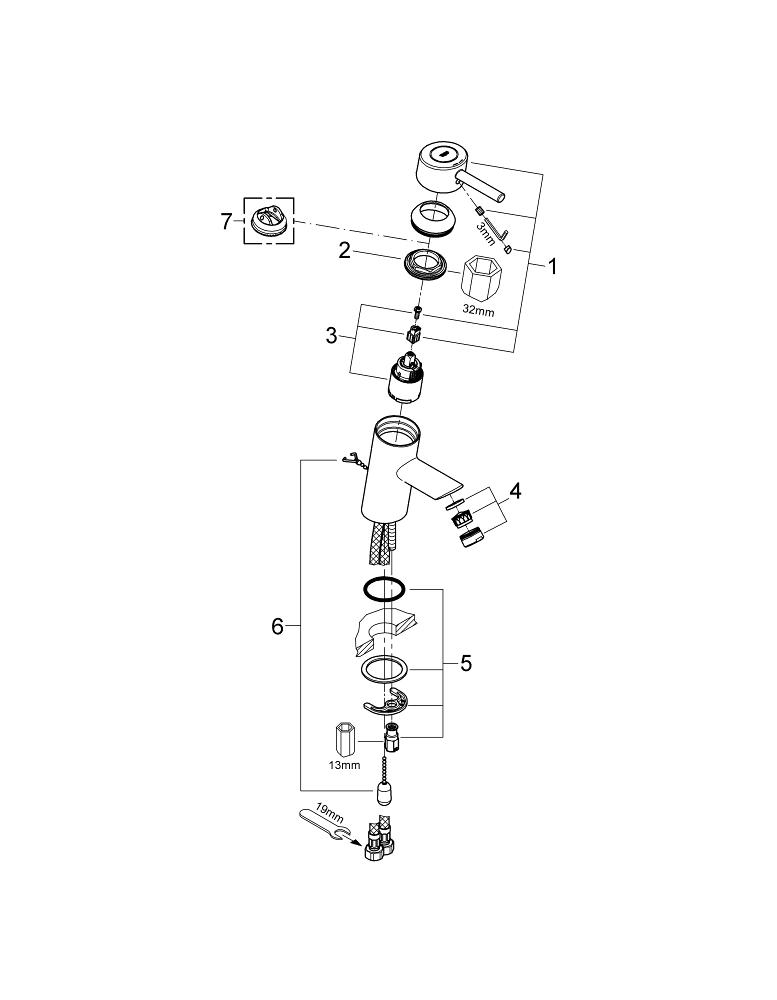 7
2
3mm
1
32mm
3
4
6
5
13mm
19mm