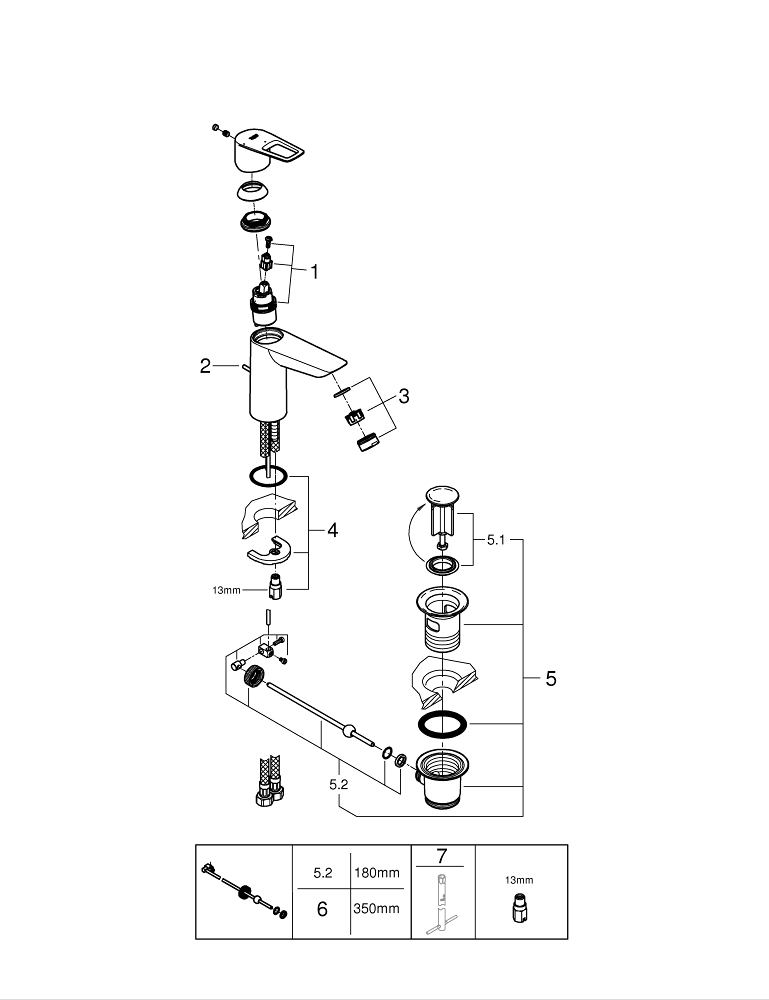 1

2

3

4

13mm

5.1

5

5.2

| | 5.2 | 180mm | 7 | 13mm |
|---|---|---|---|---|
| | 6 | 350mm | | |