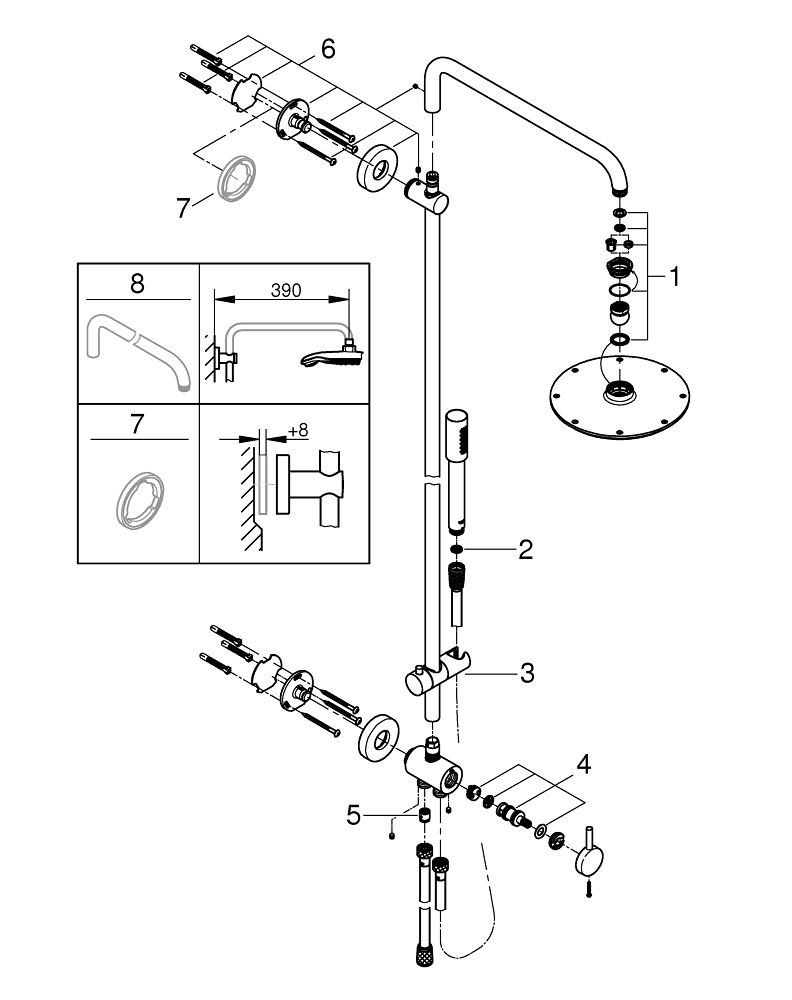 6
7
1
8
390
7
+8
2
3
4
5