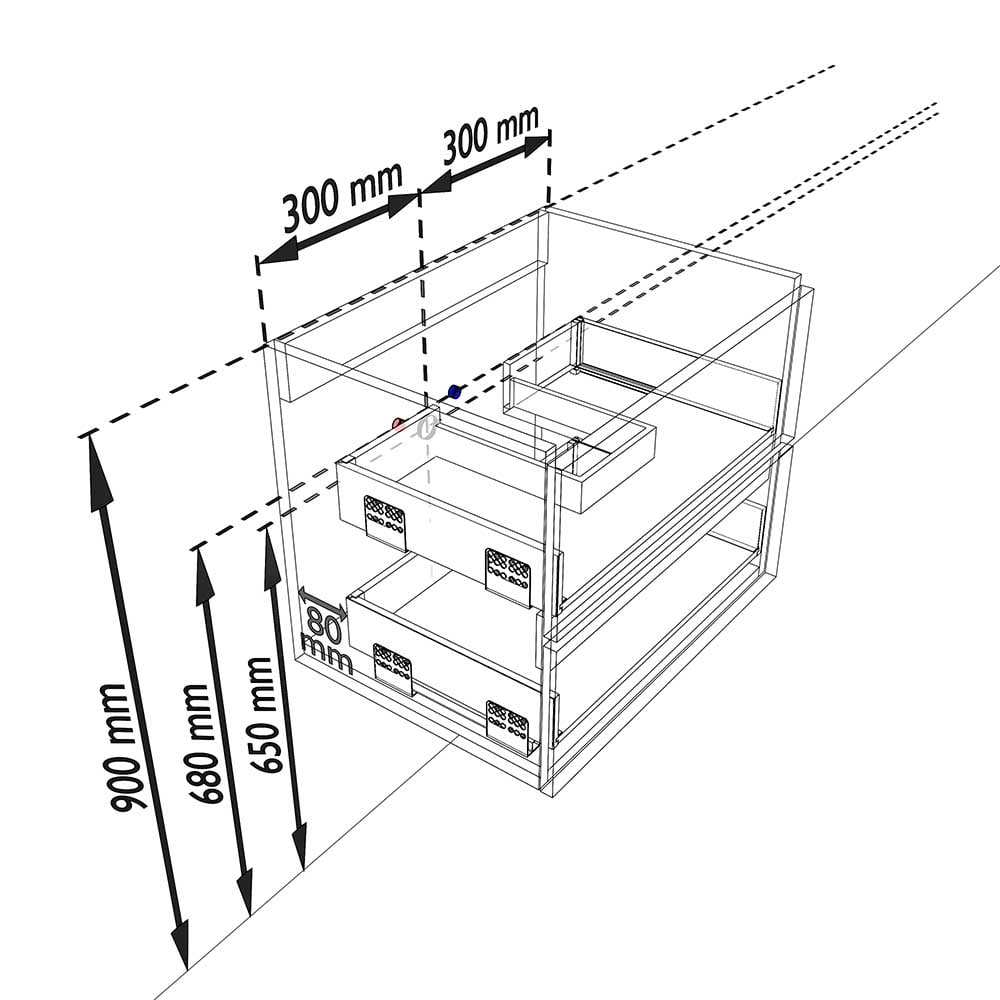 300 mm
300 mm
80 mm
900 mm
680 mm
650 mm