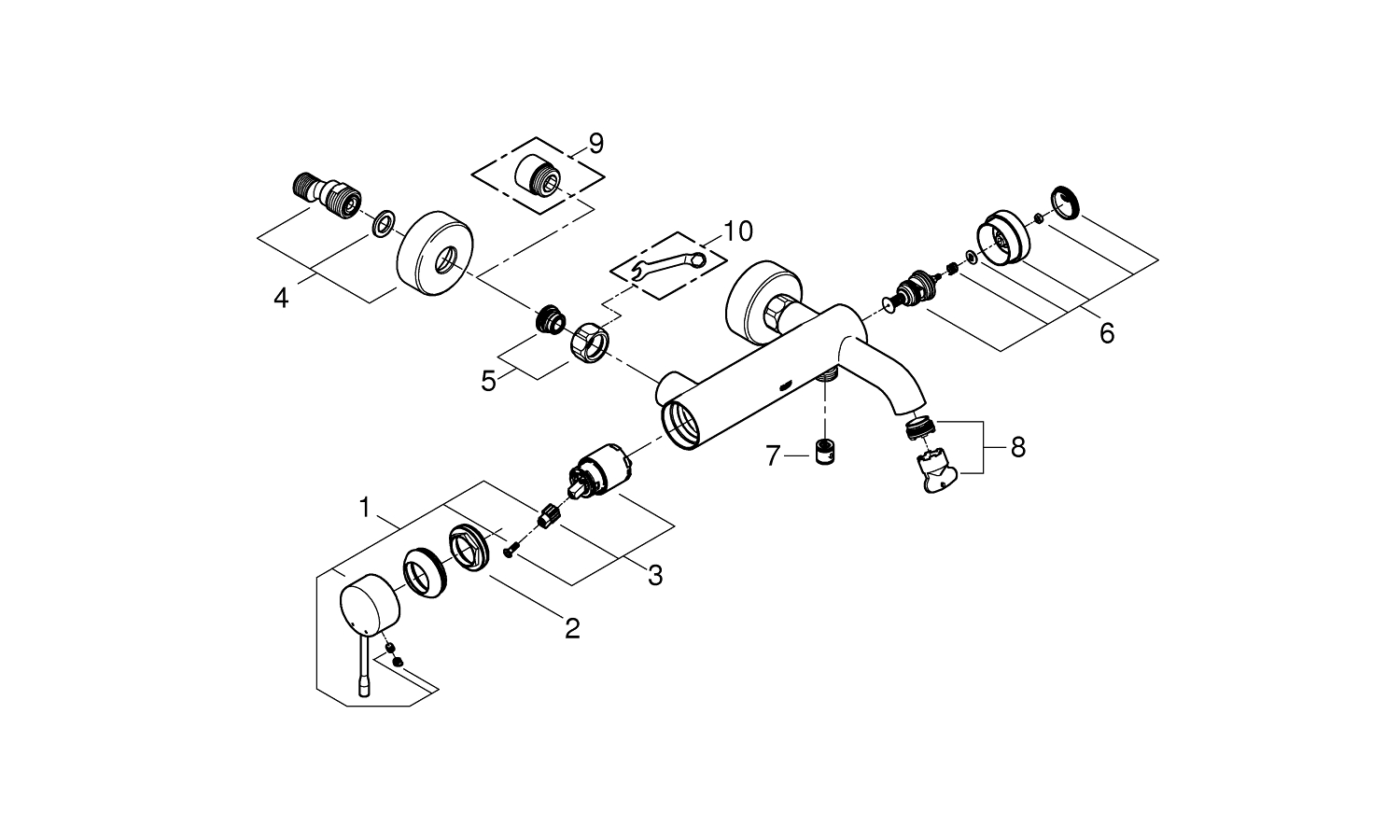 9
10
4
5
6
7
8
1
3
2