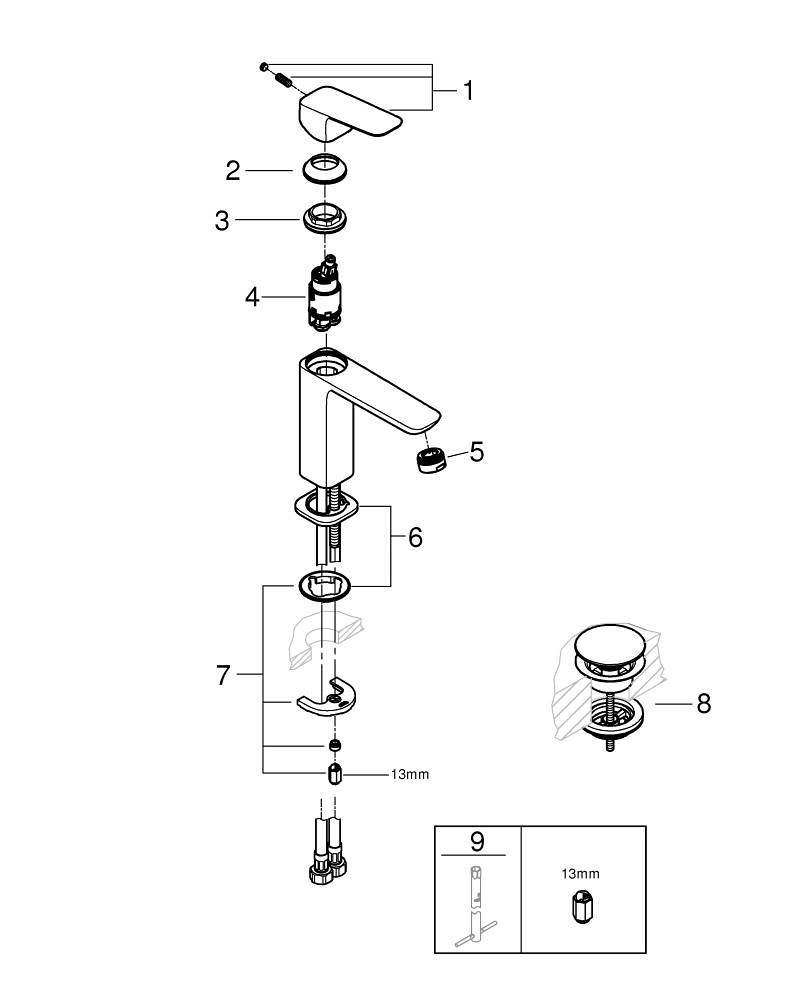 1
2
3
4
5
6
7
13mm
8
9
13mm