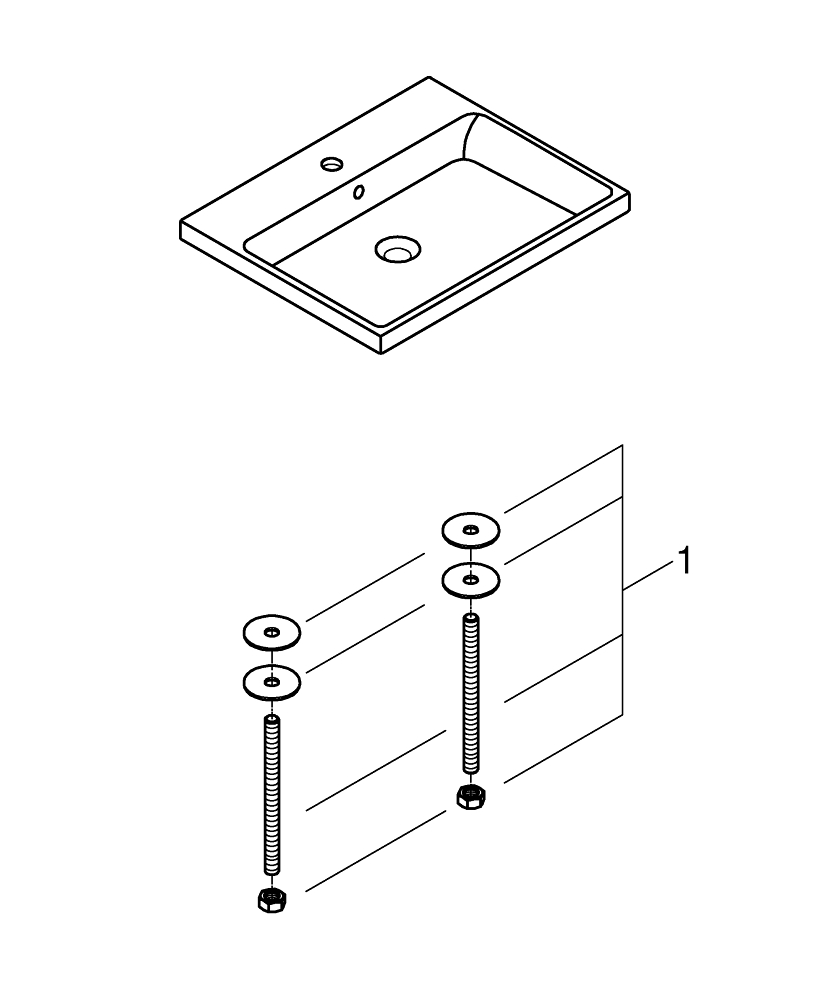 1