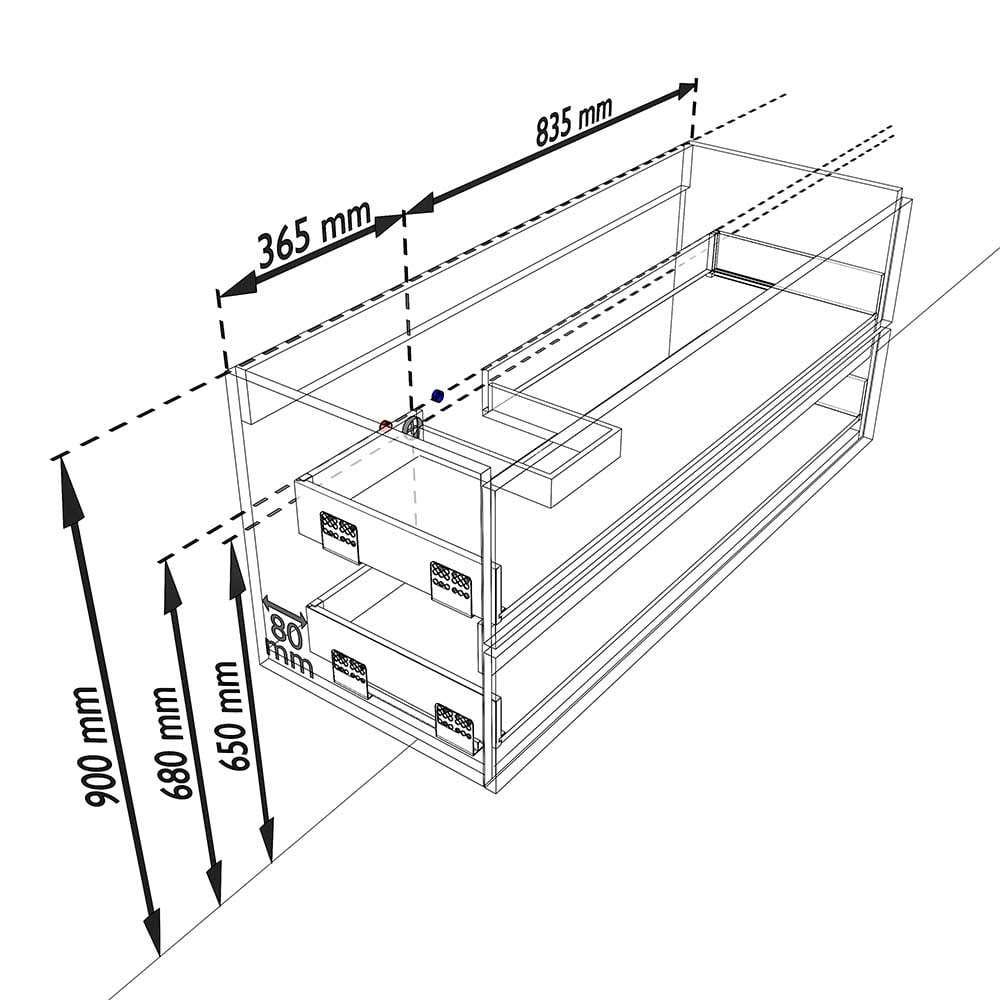 835 mm
365 mm
80 mm
900 mm
680 mm
650 mm