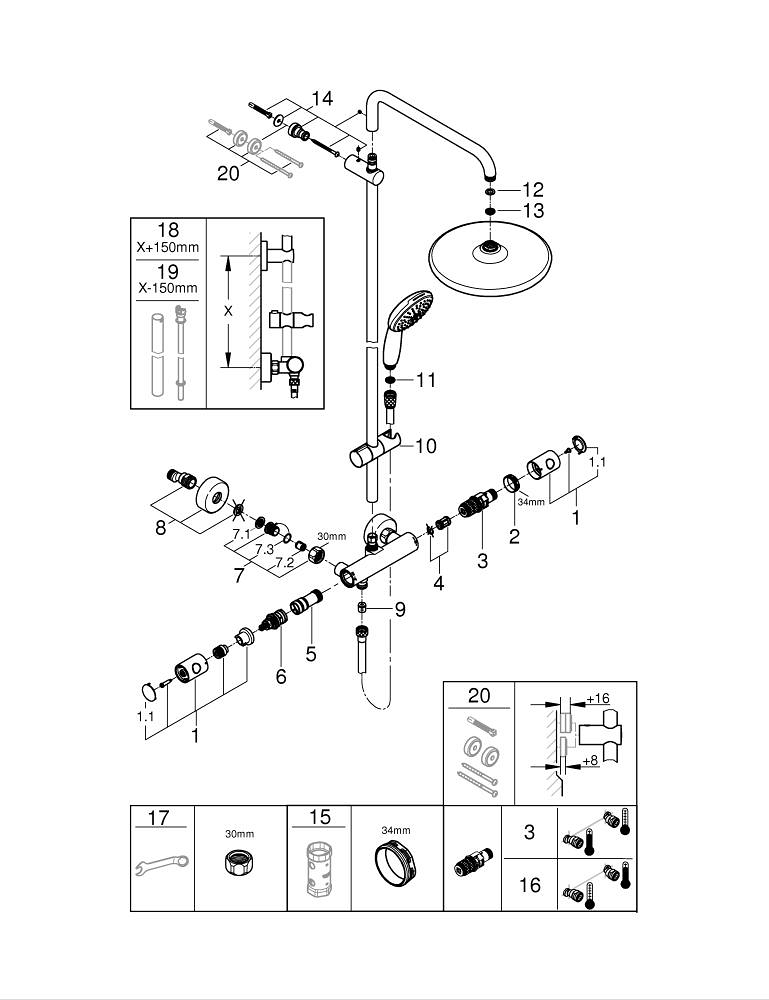 14
20
12
13
18
X+150mm
19
X-150mm
X
11
10
1.1
34mm
1
2
3
4
8
7.1
7.3
7.2
7
30mm
9
5
6
1.1
1
20
+16
+8
17
30mm
15
34mm
3
16