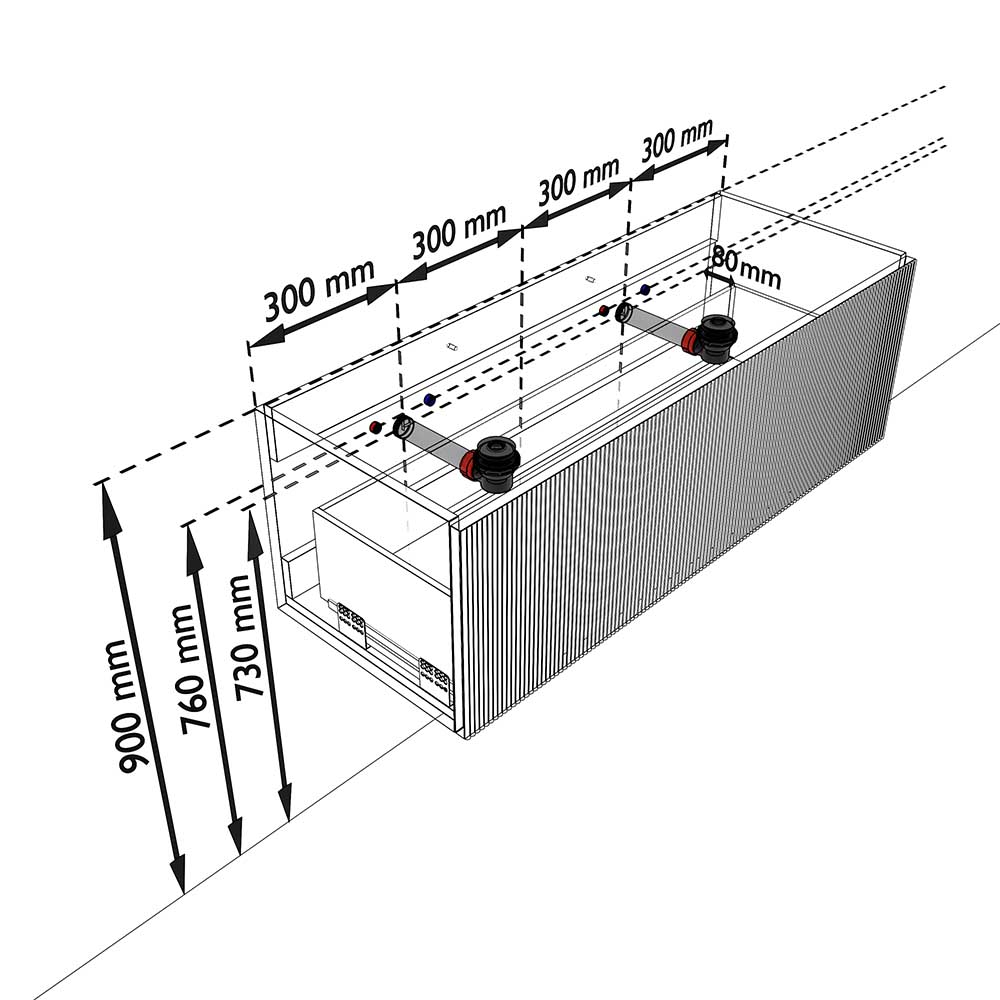 300 mm
300 mm
300 mm
300 mm
80mm
900 mm
760 mm
730 mm