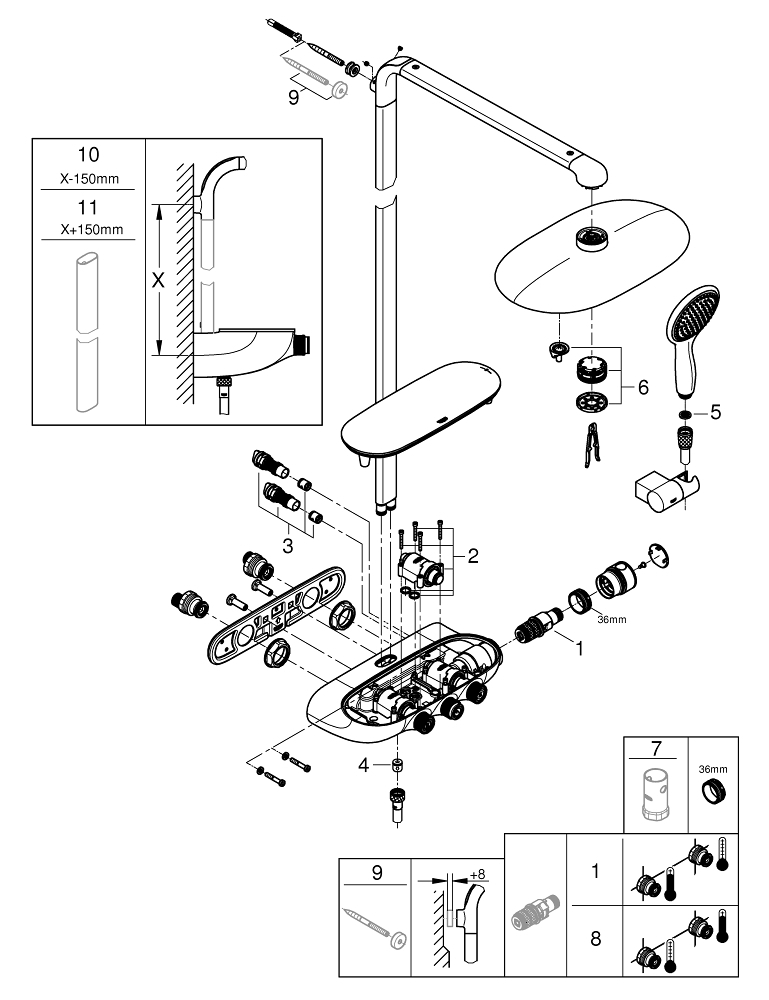 9

10
X-150mm
11
X+150mm

X

6

5

3

2

36mm

1

4

7

36mm

9

+8

1

8