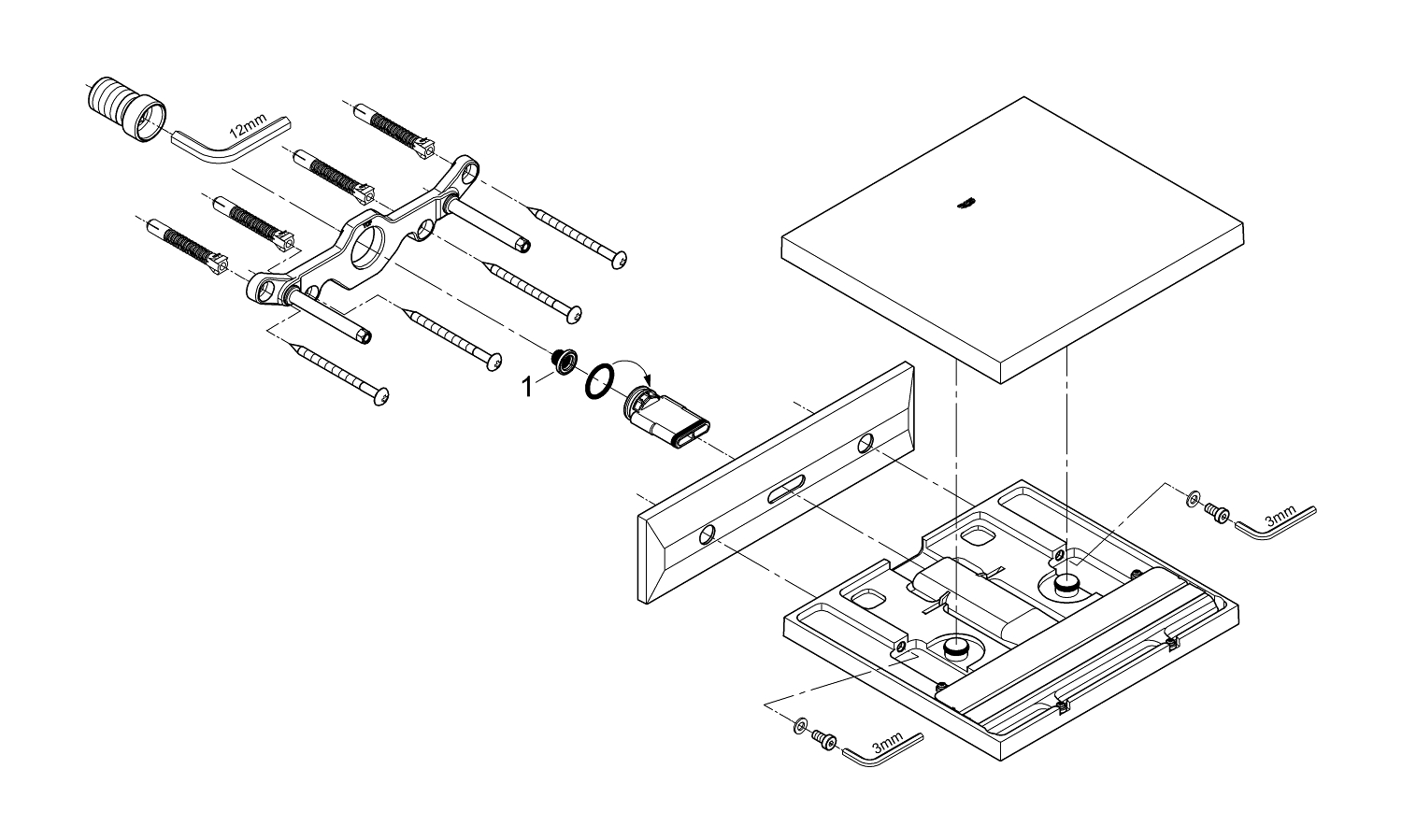 12mm

1

3mm

3mm