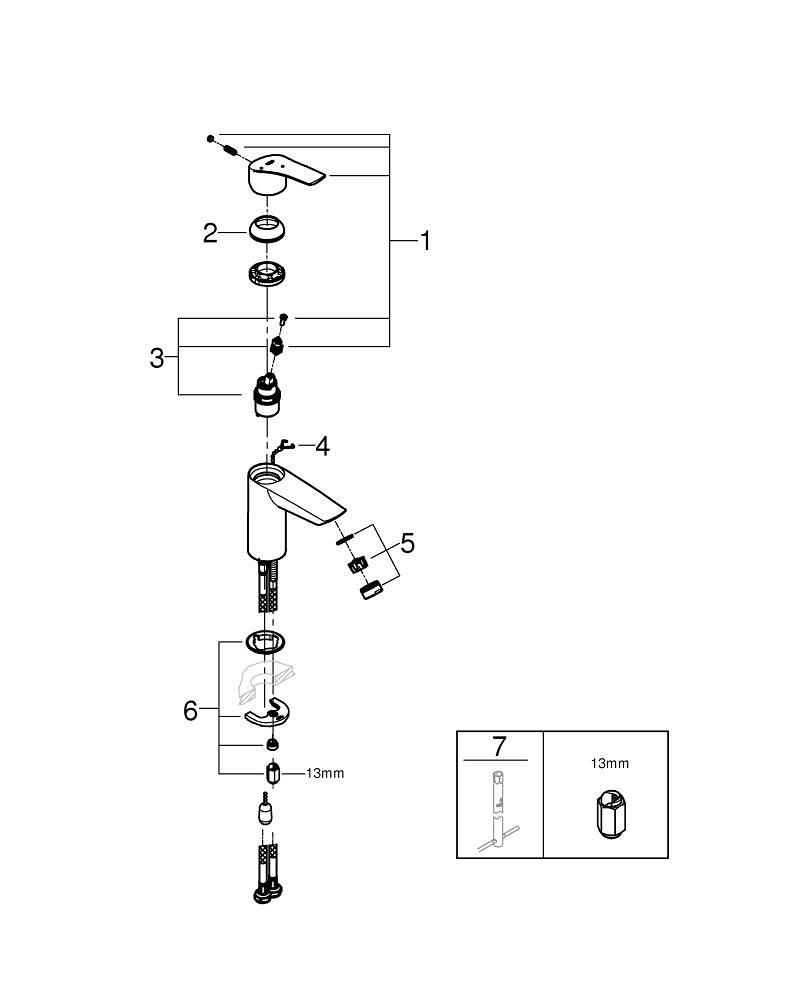 1
2
3
4
5
6
13mm
7
13mm