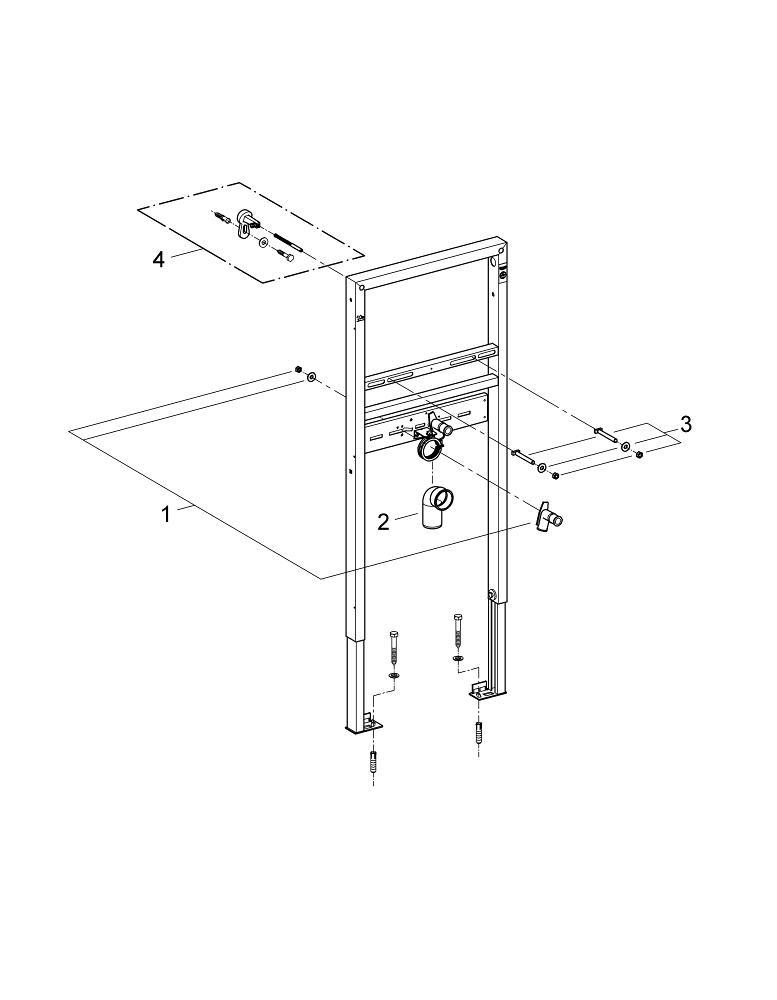 4
3
1
2