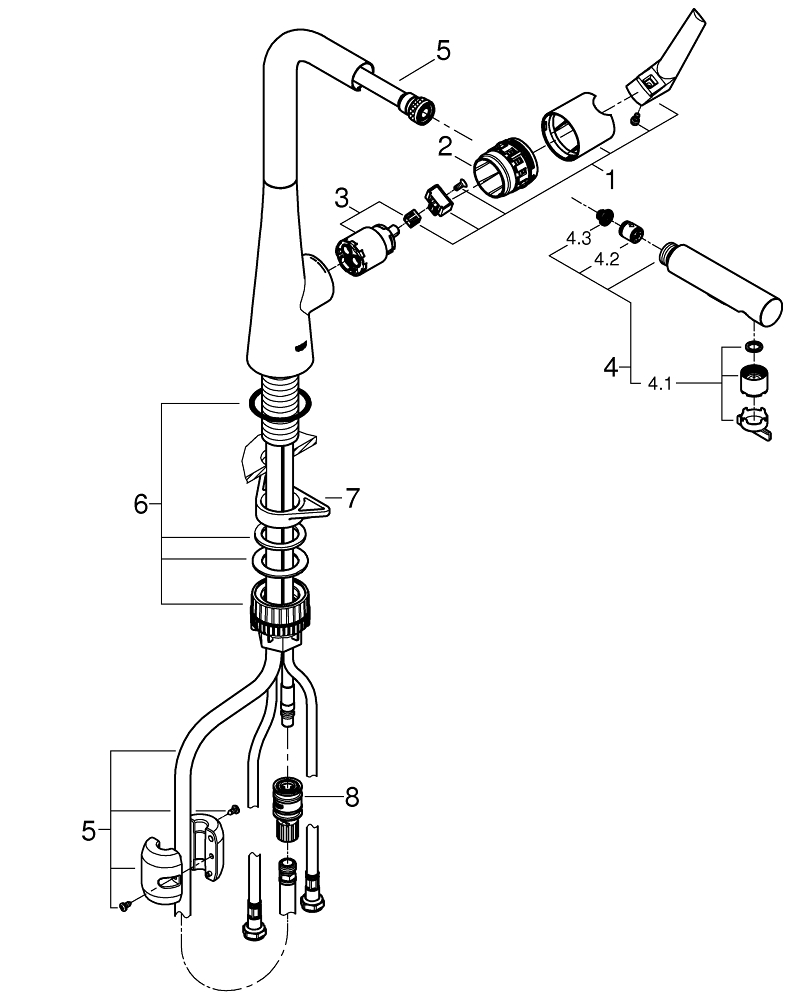 5
2
1
3
4.3
4.2
4
4.1
6
7
8
5