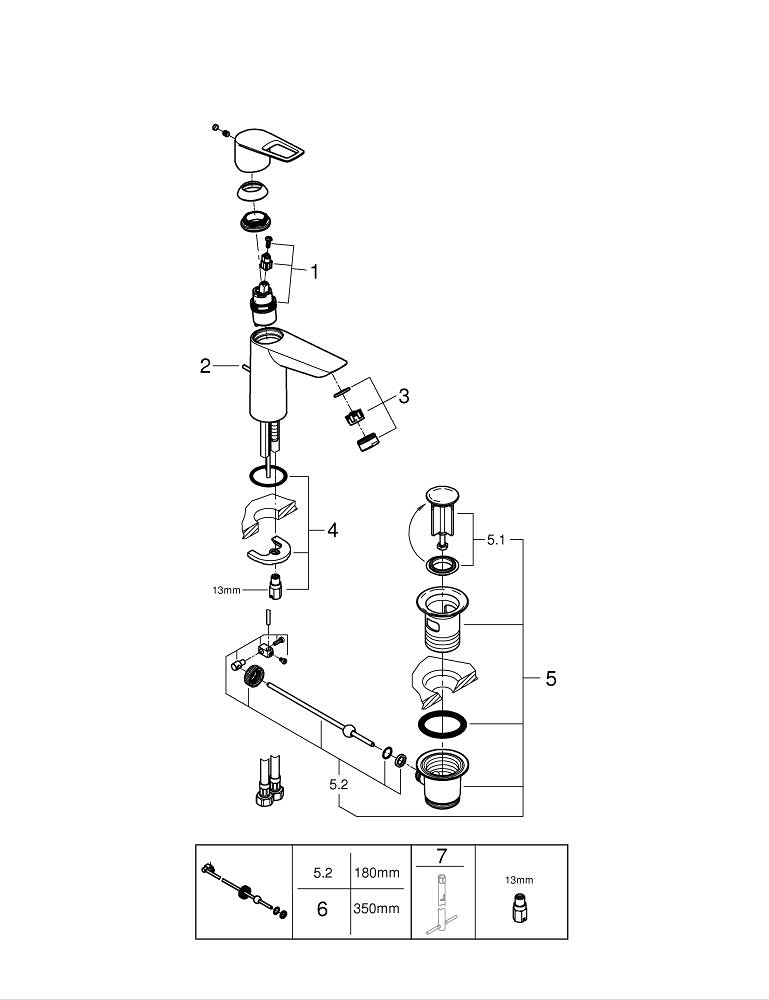 1

2

3

4

13mm

5.1

5

5.2

| | 5.2 | 180mm | 7 | 13mm |
|---|---|---|---|---|
| | 6 | 350mm | | |