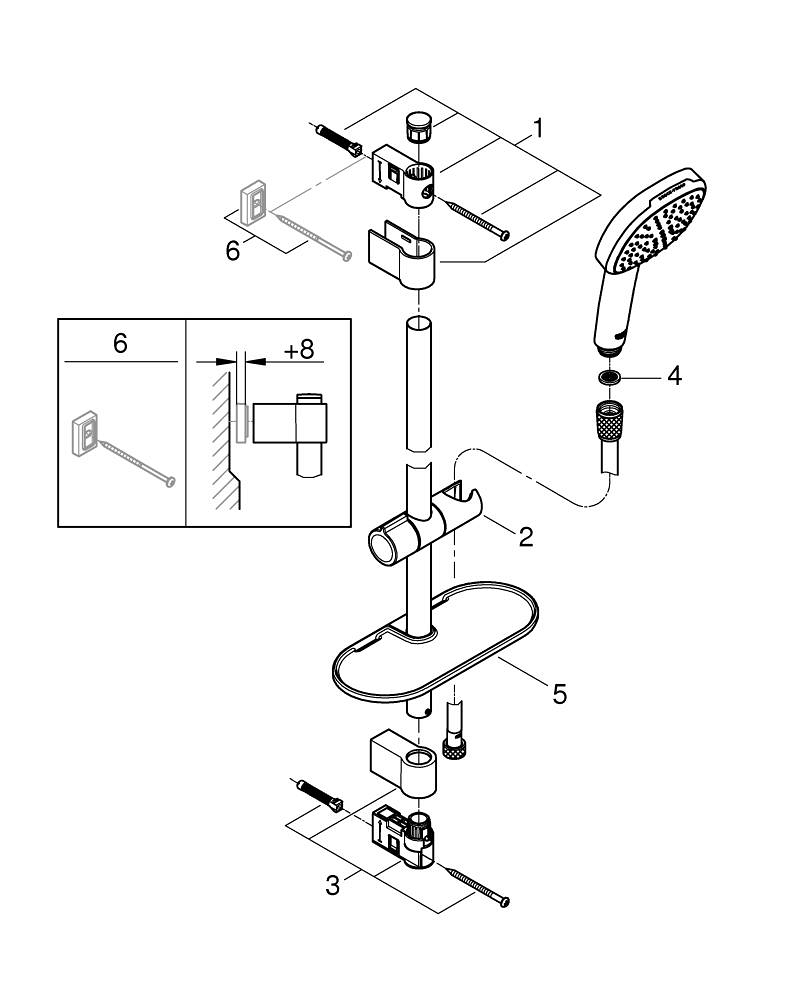 1
6
6
+8
4
2
5
3