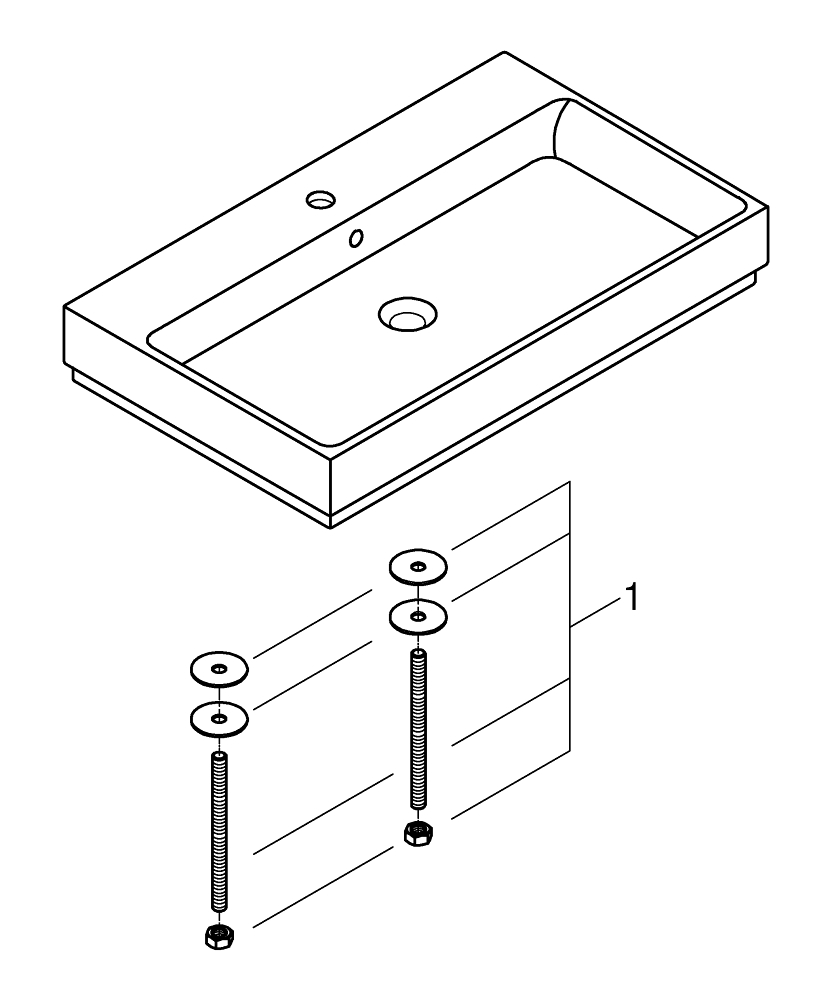 1