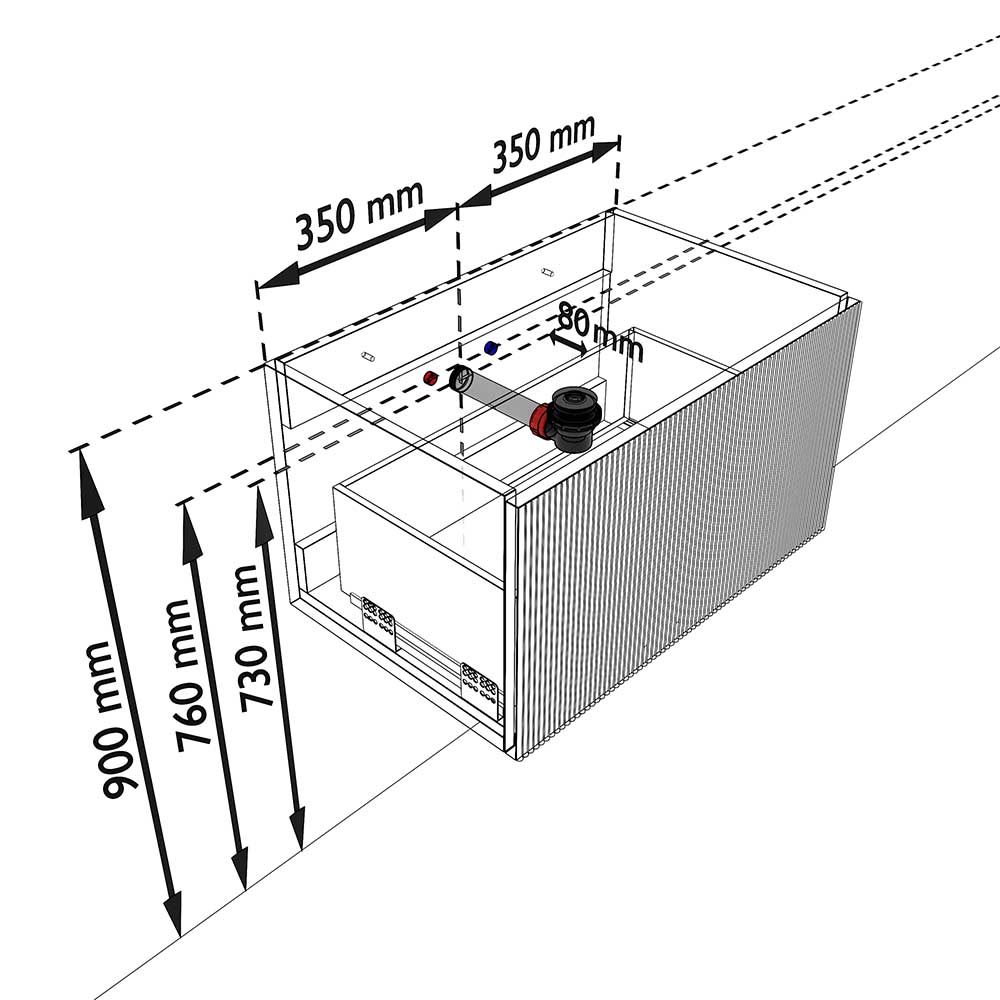 350 mm
350 mm
80 mm
900 mm
760 mm
730 mm