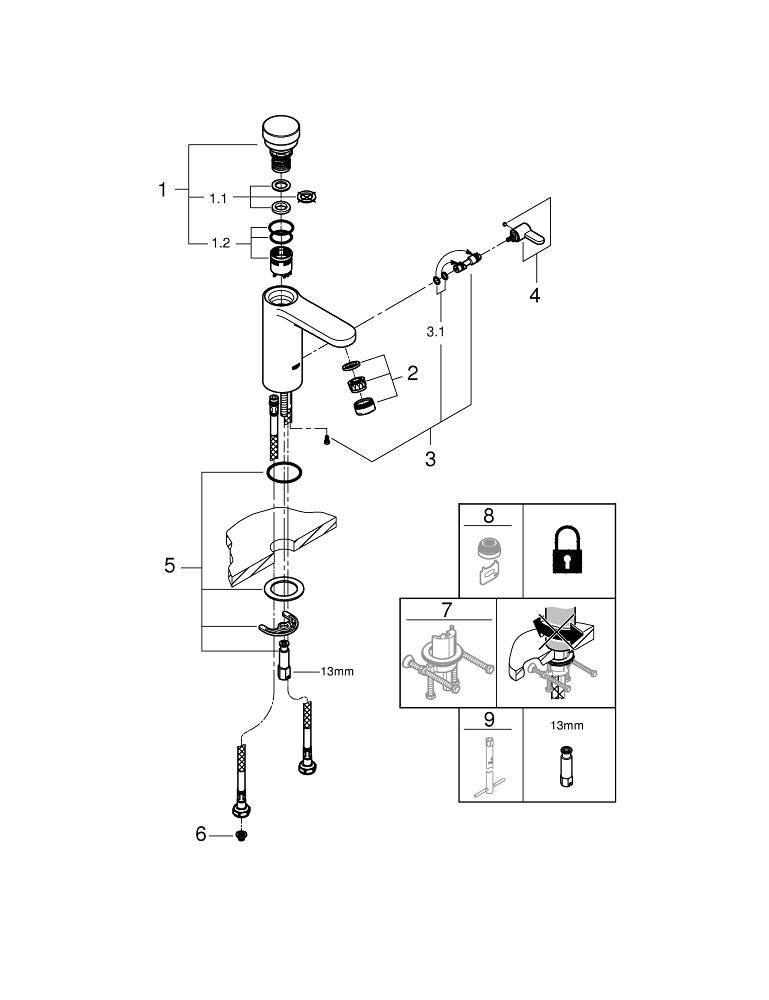 1
1.1
1.2
4
3.1
2
3
5
13mm
6
8
7
9
13mm