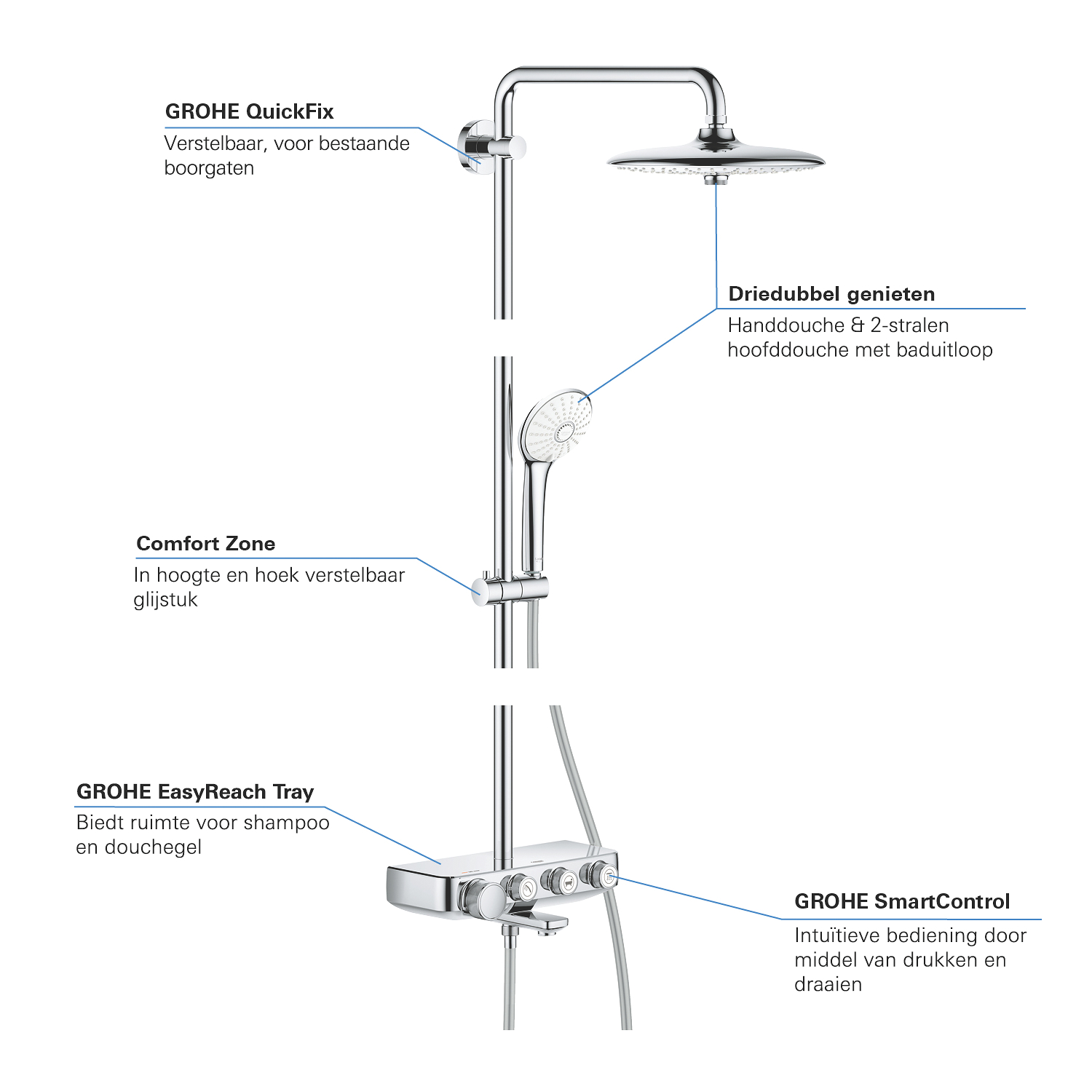 GROHE QuickFix
Verstelbaar, voor bestaande boorgaten

Driedubbel genieten
Handdouche & 2-stralen hoofddouche met baduitloop

Comfort Zone
In hoogte en hoek verstelbaar glijstuk

GROHE EasyReach Tray
Biedt ruimte voor shampoo en douchegel

GROHE SmartControl
Intuïtieve bediening door middel van drukken en draaien