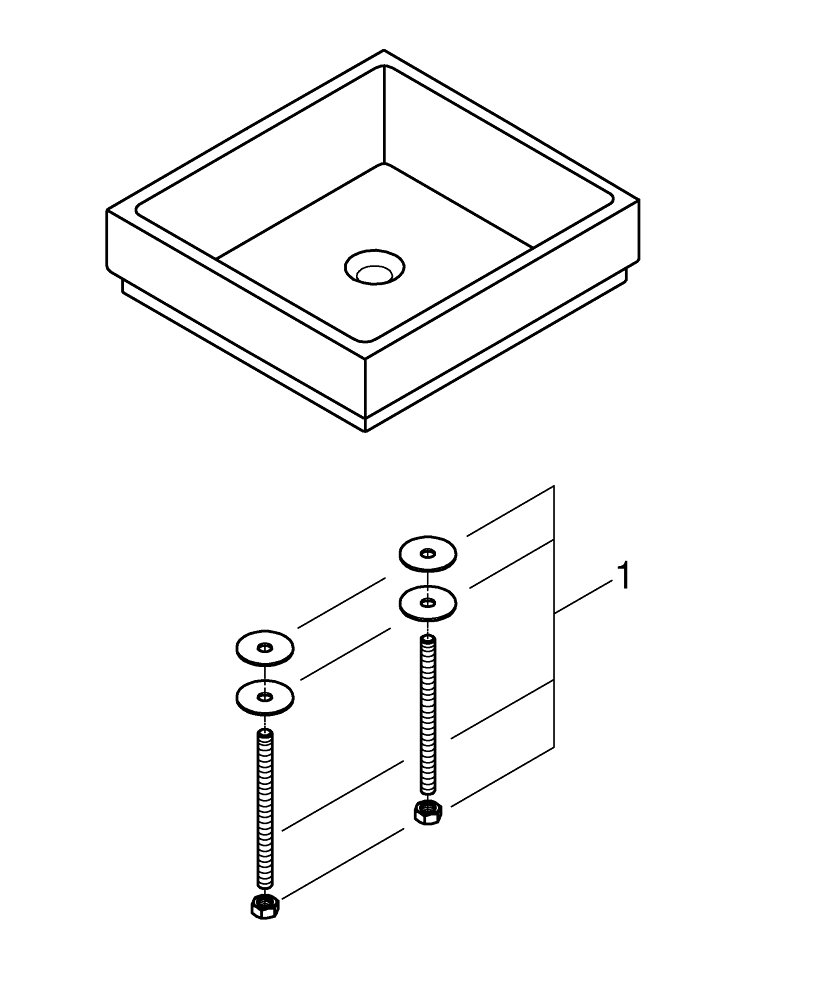 1