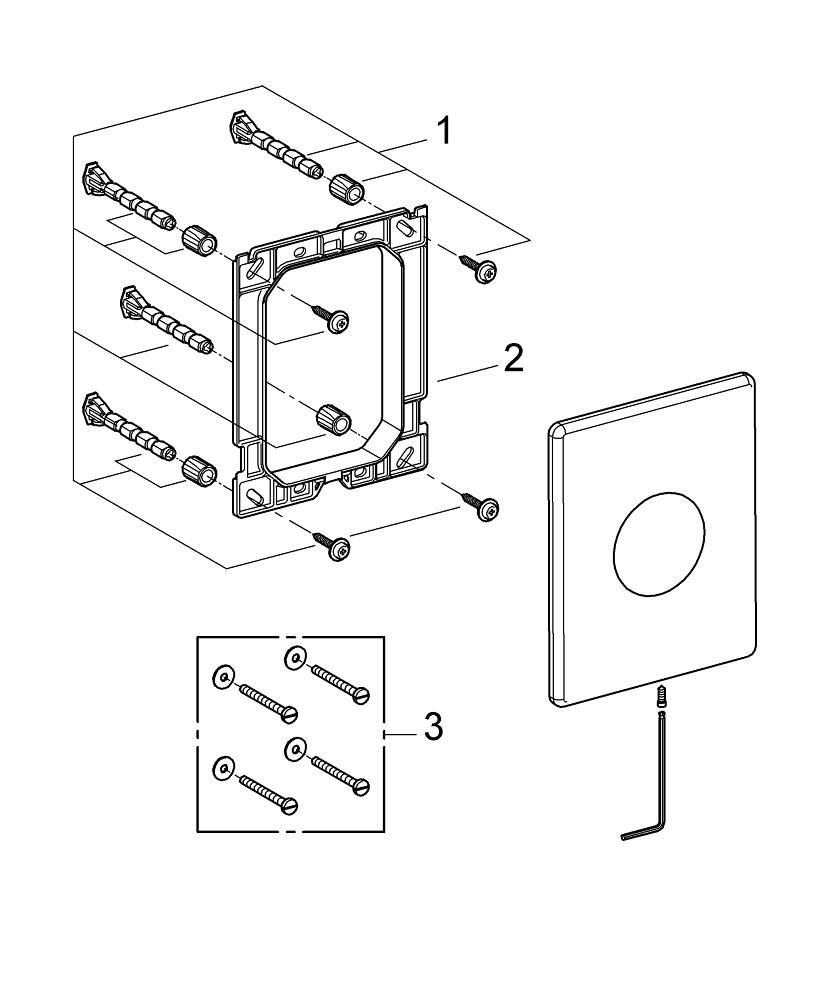 1

2

3