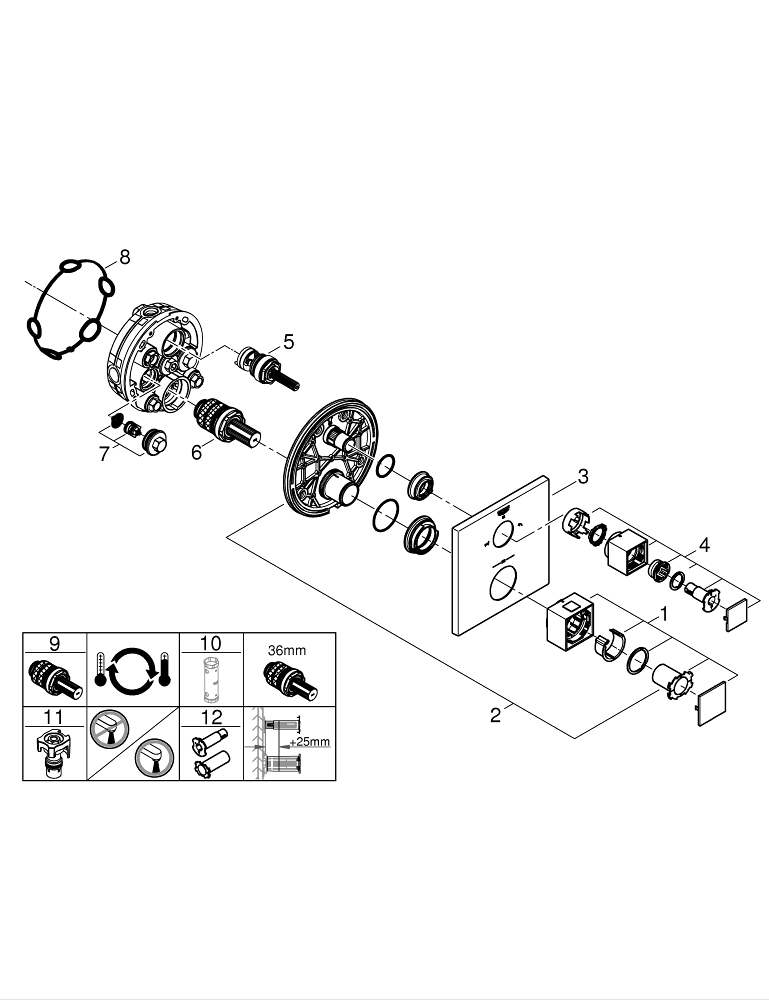 8
5
7
6
3
4
1
2
9
10
36mm
11
12
+25mm